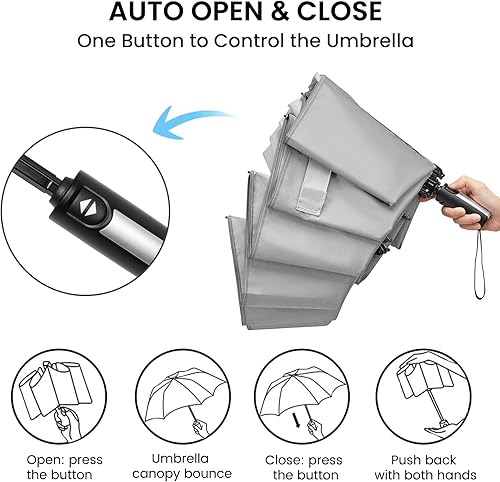 AUTO OPEN & CLOSE

One Button to Control the Umbrella

Open: press the button

Umbrella canopy bounce

Close: press the button

Push back with both hands