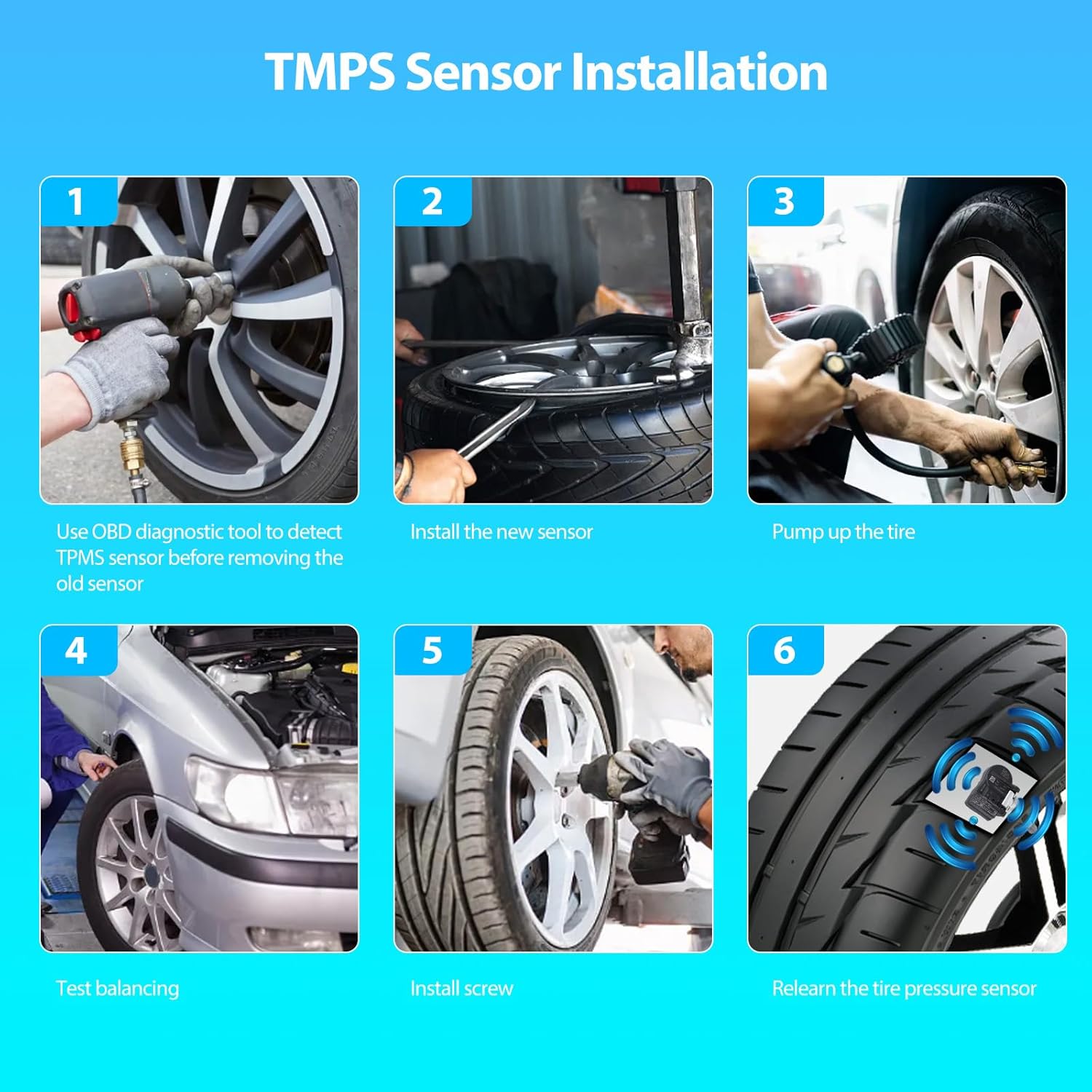 TMPS Sensor Installation

1

Use OBD diagnostic tool to detect TPMS sensor before removing the old sensor

2

Install the new sensor

3

Pump up the tire

4

Test balancing

5

Install screw

6

Relearn the tire pressure sensor