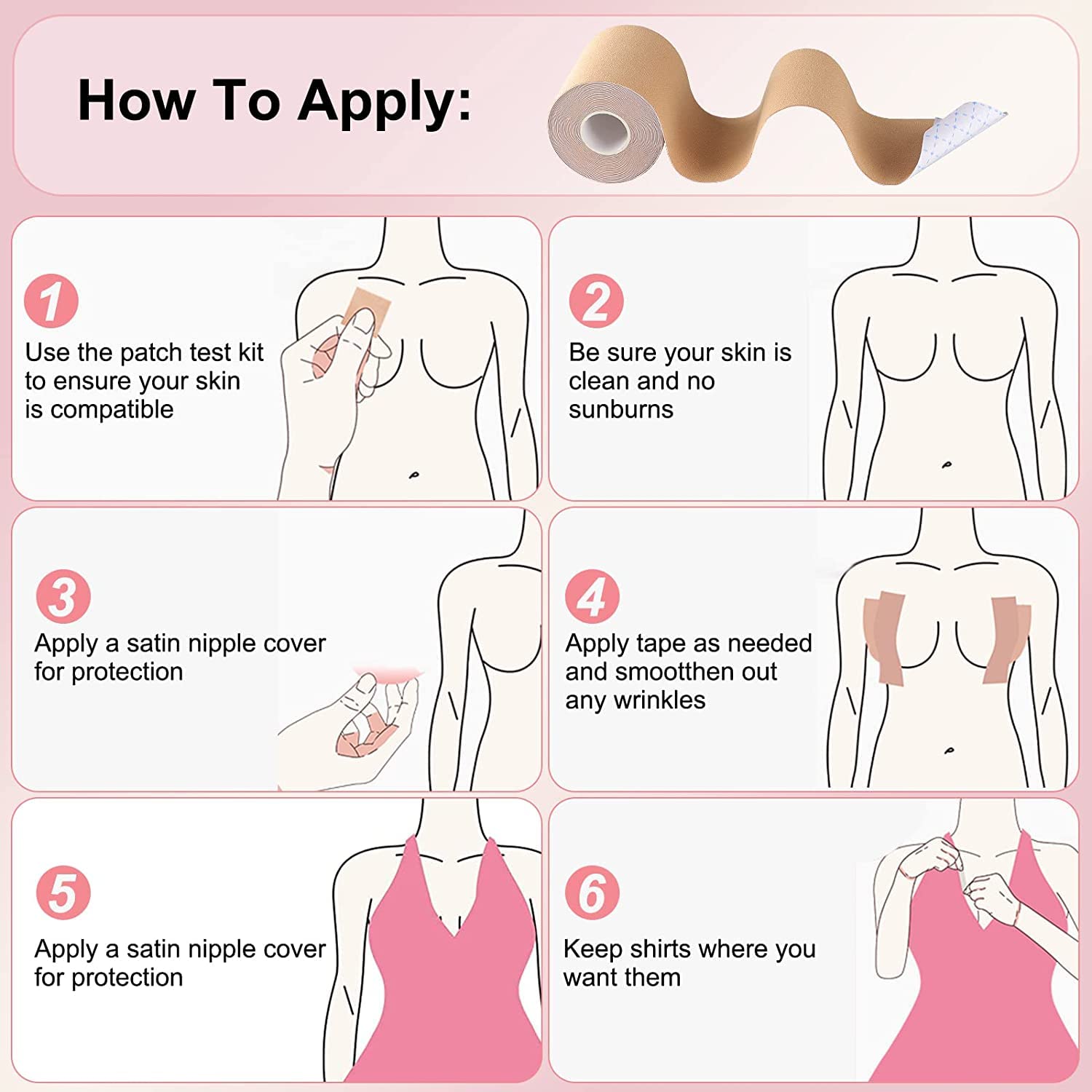 How To Apply:

1
Use the patch test kit to ensure your skin is compatible

2
Be sure your skin is clean and no sunburns

3
Apply a satin nipple cover for protection

4
Apply tape as needed and smootthen out any wrinkles

5
Apply a satin nipple cover for protection

6
Keep shirts where you want them