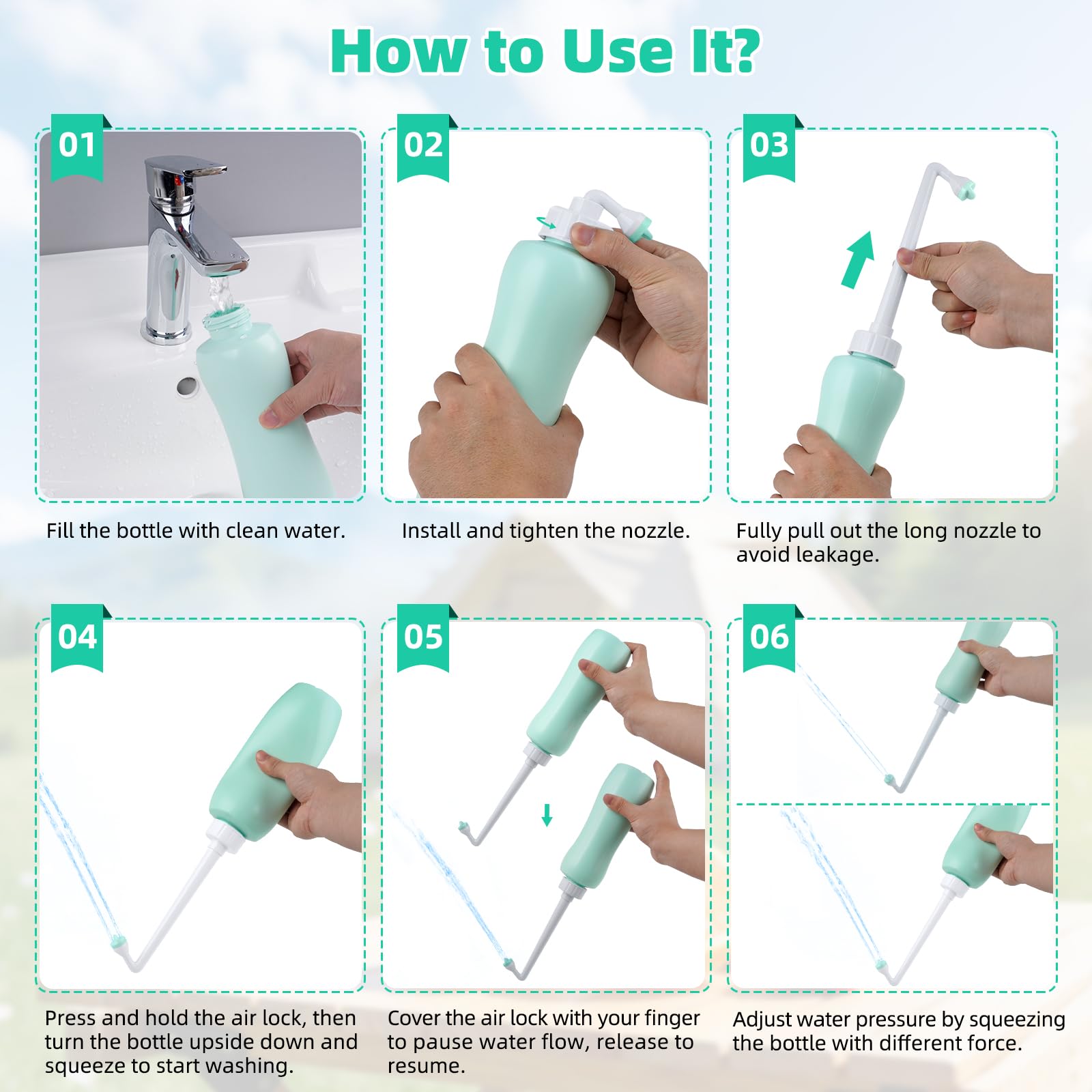 How to Use It?

01

Fill the bottle with clean water.

02

Install and tighten the nozzle.

03

Fully pull out the long nozzle to avoid leakage.

04

Press and hold the air lock, then turn the bottle upside down and squeeze to start washing.

05

Cover the air lock with your finger to pause water flow, release to resume.

06

Adjust water pressure by squeezing the bottle with different force.