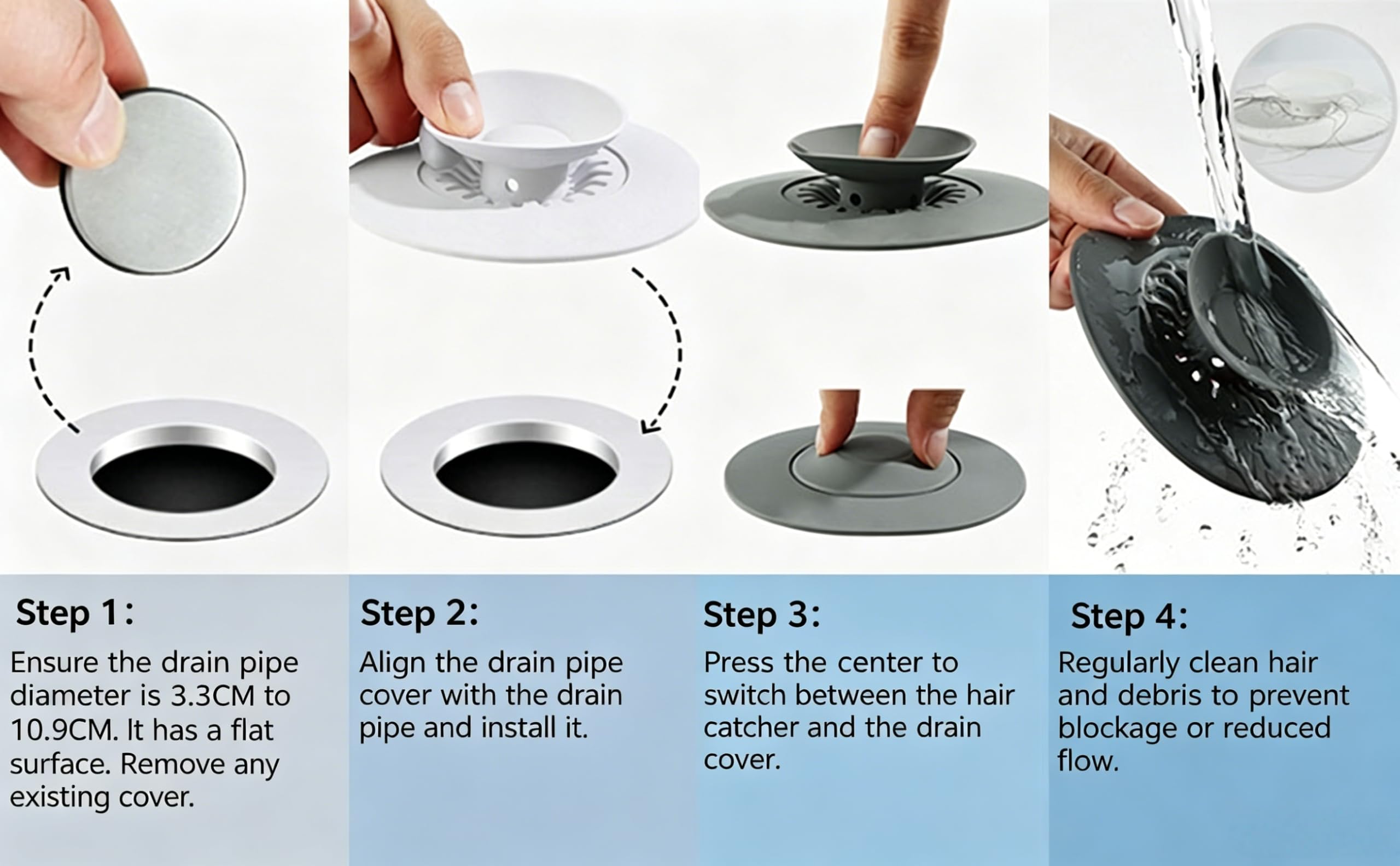 Step 1:
Ensure the drain pipe diameter is 3.3CM to 10.9CM. It has a flat surface. Remove any existing cover.

Step 2:
Align the drain pipe cover with the drain pipe and install it.

Step 3:
Press the center to switch between the hair catcher and the drain cover.

Step 4:
Regularly clean hair and debris to prevent blockage or reduced flow.