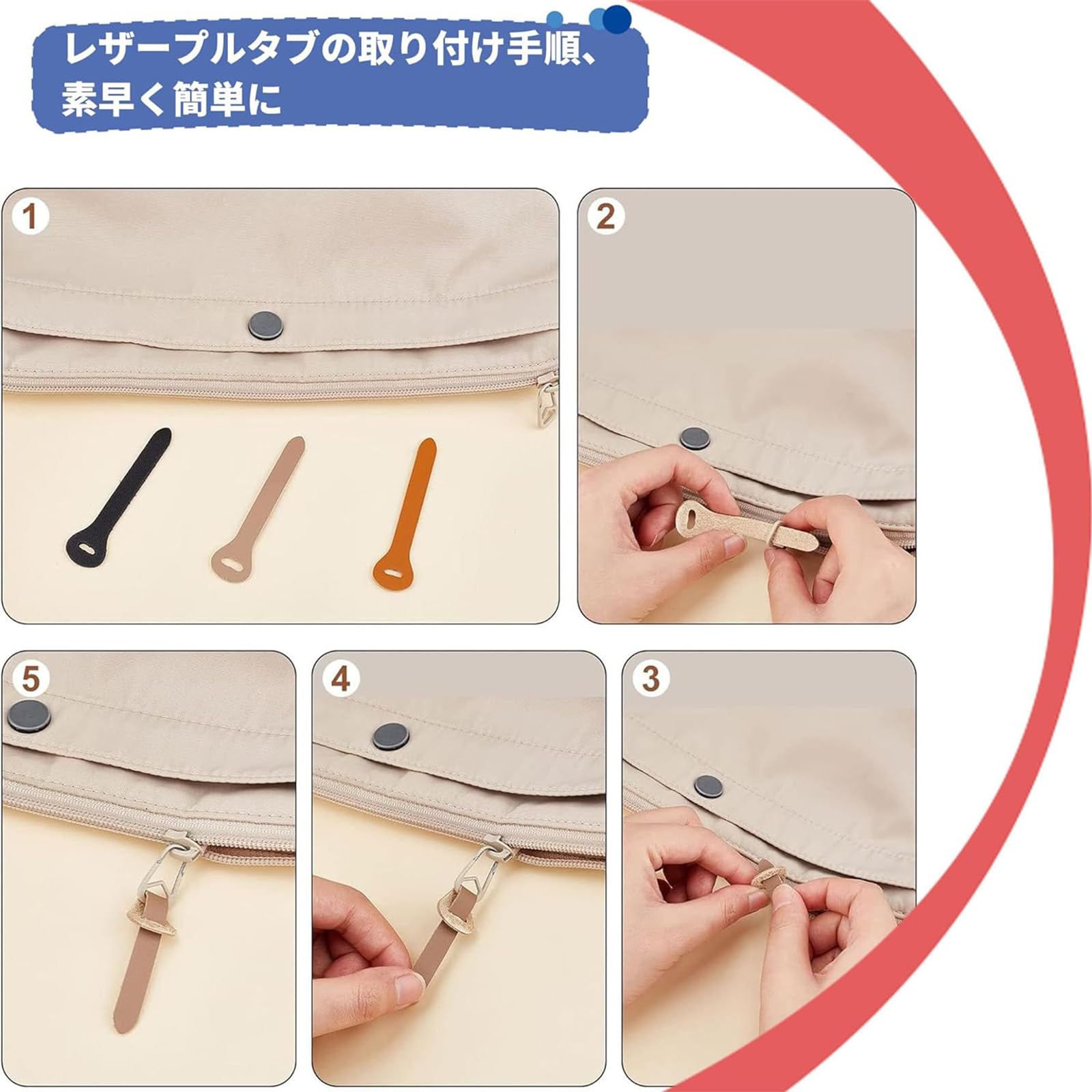 レザープルタブの取り付け手順、素早く簡単に

1

2

5

4

3