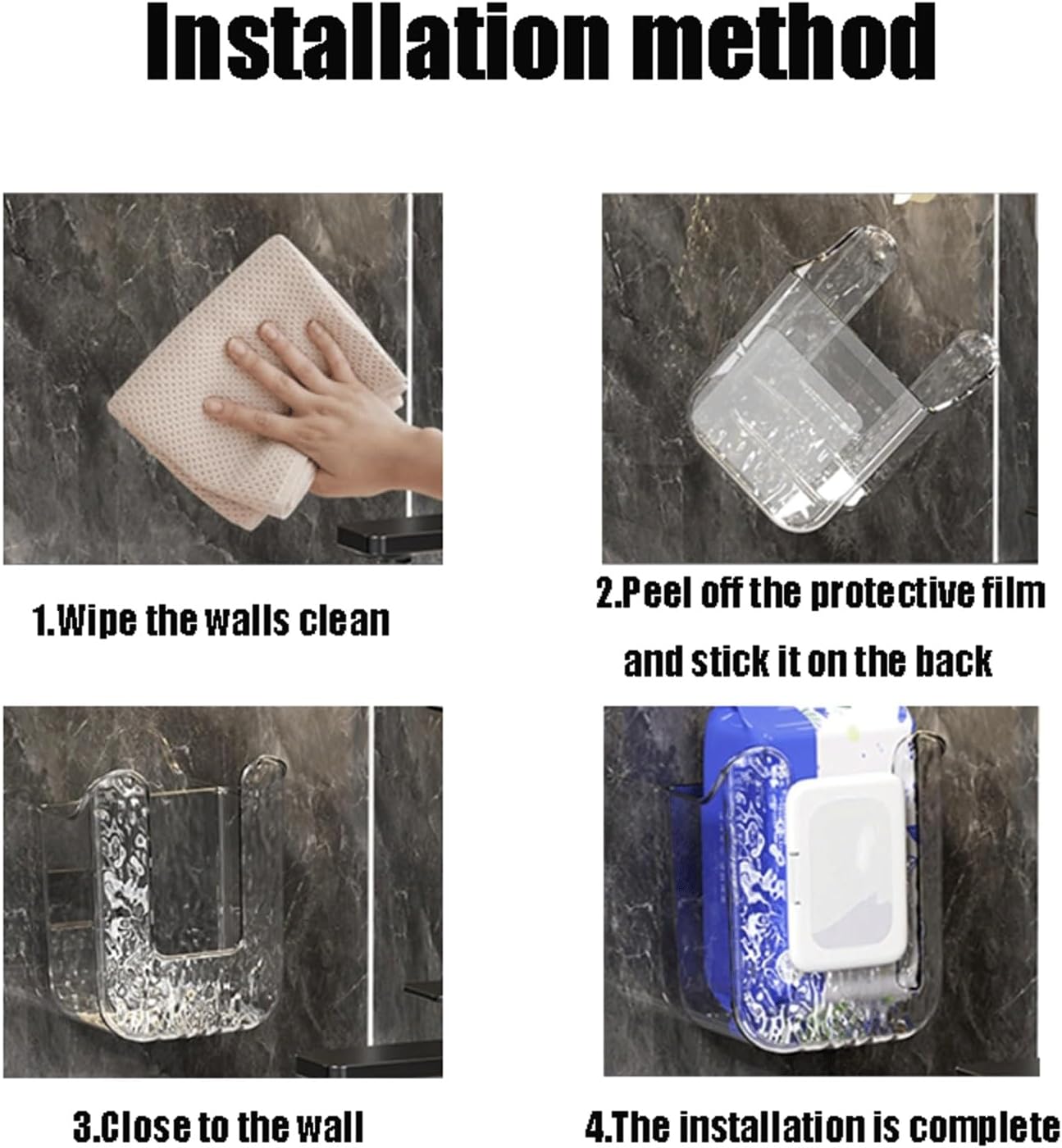 Installation method

1.Wipe the walls clean

2.Peel off the protective film and stick it on the back

3.Close to the wall

4.The installation is complete