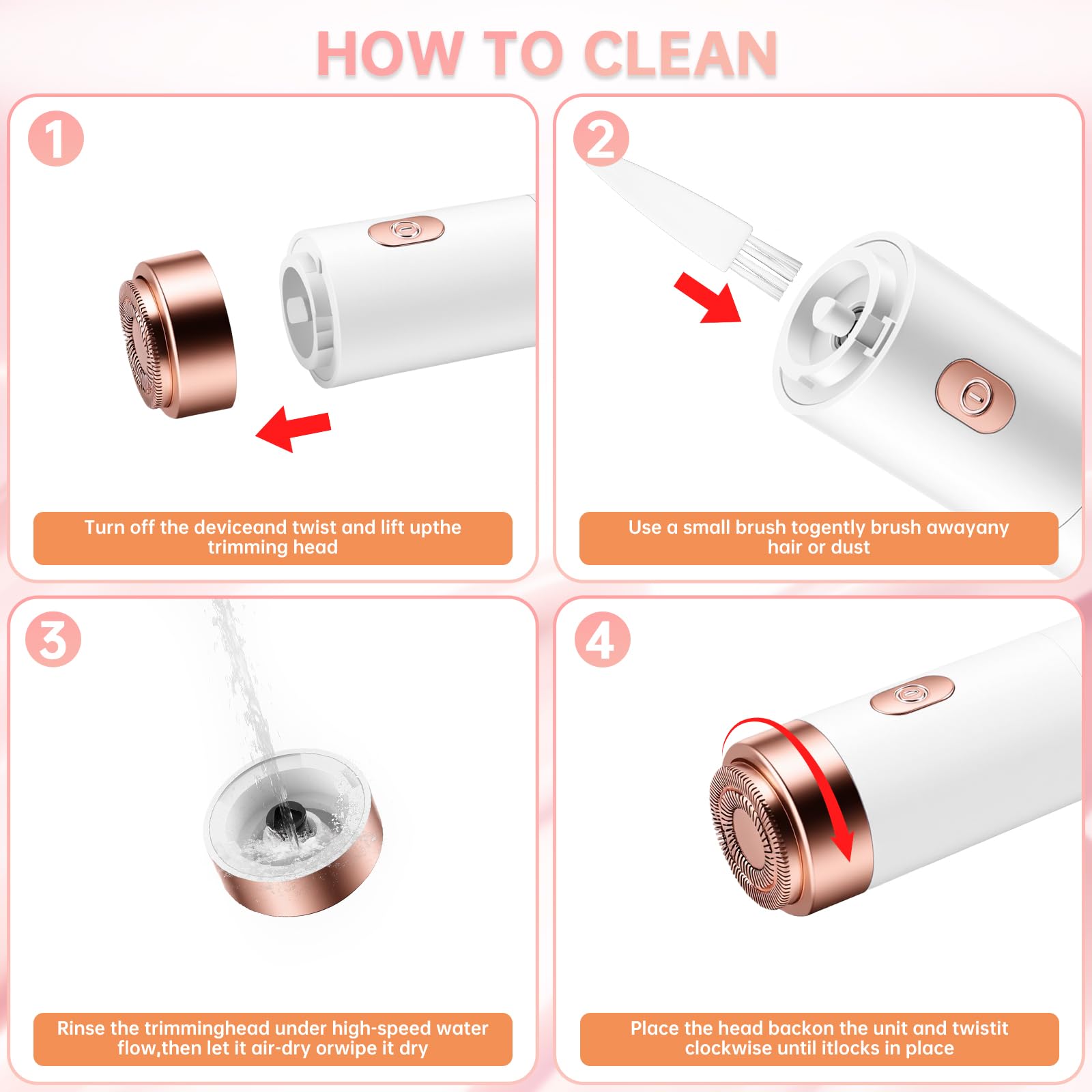 HOW TO CLEAN

1

Turn off the deviceand twist and lift upthe trimming head

2

Use a small brush togently brush awayany hair or dust

3

Rinse the trimminghead under high-speed water flow,then let it air-dry orwipe it dry

4

Place the head backon the unit and twistit clockwise until itlocks in place