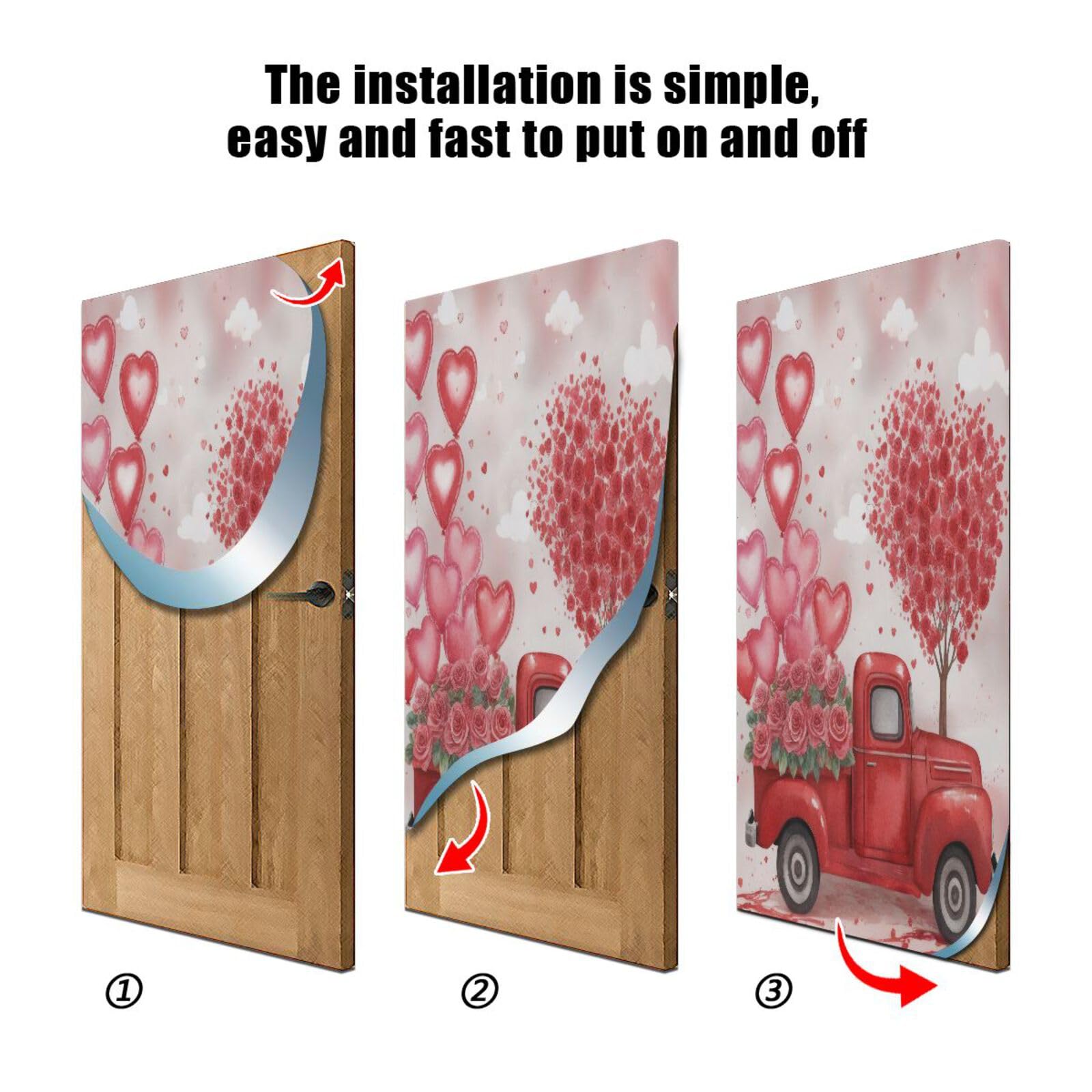 The installation is simple, easy and fast to put on and off

①

②

③