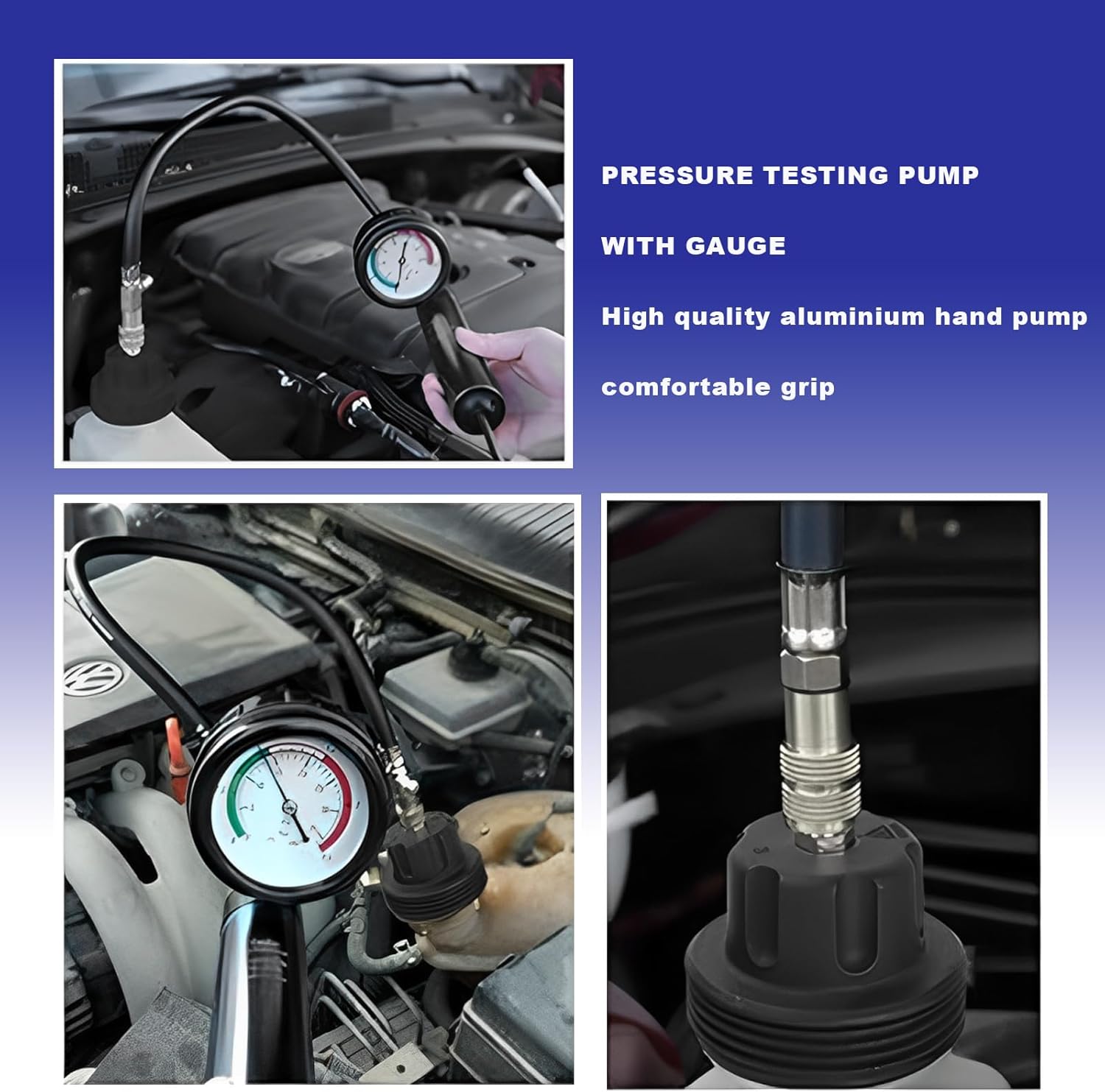 PRESSURE TESTING PUMP

WITH GAUGE

High quality aluminium hand pump

comfortable grip