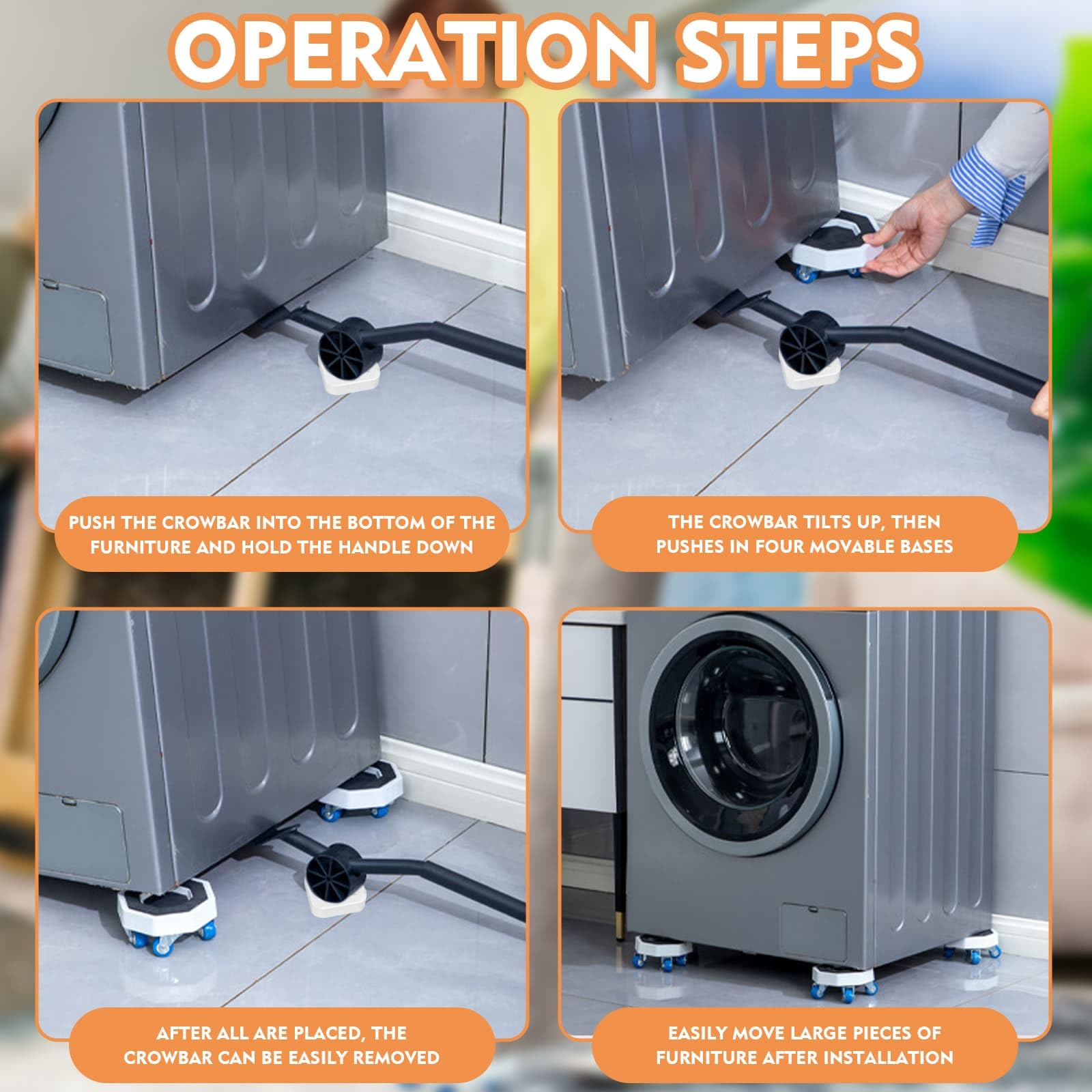 OPERATION STEPS

PUSH THE CROWBAR INTO THE BOTTOM OF THE FURNITURE AND HOLD THE HANDLE DOWN

THE CROWBAR TILTS UP, THEN PUSHES IN FOUR MOVABLE BASES

AFTER ALL ARE PLACED, THE CROWBAR CAN BE EASILY REMOVED

EASILY MOVE LARGE PIECES OF FURNITURE AFTER INSTALLATION