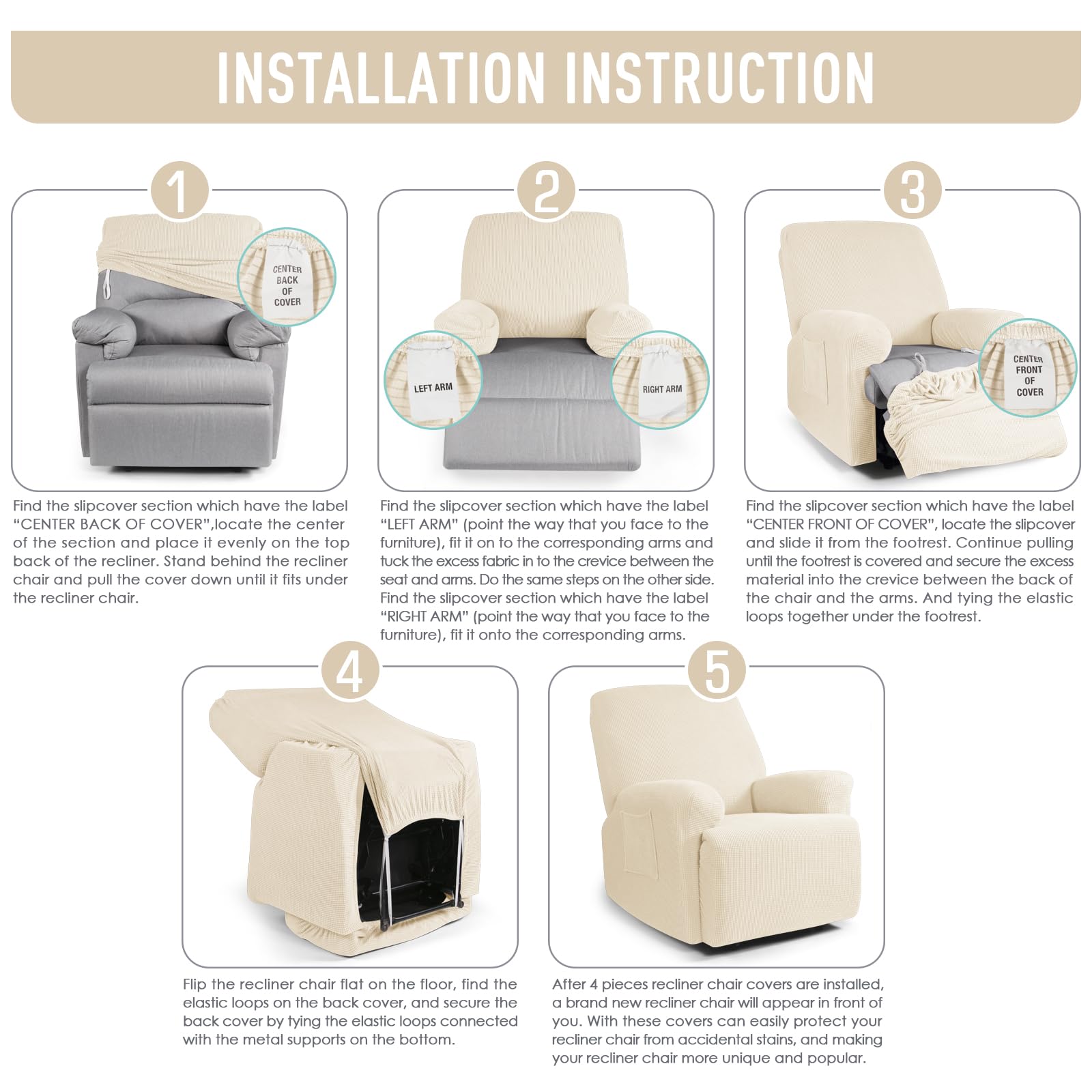 INSTALLATION INSTRUCTION

1

CENTER BACK OF COVER

Find the slipcover section which have the label "CENTER BACK OF COVER",locate the center of the section and place it evenly on the top back of the recliner. Stand behind the recliner chair and pull the cover down until it fits under the recliner chair.

2

LEFT ARM

RIGHT ARM

Find the slipcover section which have the label "LEFT ARM" (point the way that you face to the furniture), fit it on to the corresponding arms and tuck the excess fabric in to the crevice between the seat and arms. Do the same steps on the other side. Find the slipcover section which have the label "RIGHT ARM" (point the way that you face to the furniture), fit it onto the corresponding arms.

3

CENTER FRONT OF COVER

Find the slipcover section which have the label "CENTER FRONT OF COVER", locate the slipcover and slide it from the footrest. Continue pulling until the footrest is covered and secure the excess material into the crevice between the back of the chair and the arms. And tying the elastic loops together under the footrest.

4

Flip the recliner chair flat on the floor, find the elastic loops on the back cover, and secure the back cover by tying the elastic loops connected with the metal supports on the bottom.

5

After 4 pieces recliner chair covers are installed, a brand new recliner chair will appear in front of you. With these covers can easily protect your recliner chair from accidental stains, and making your recliner chair more unique and popular.