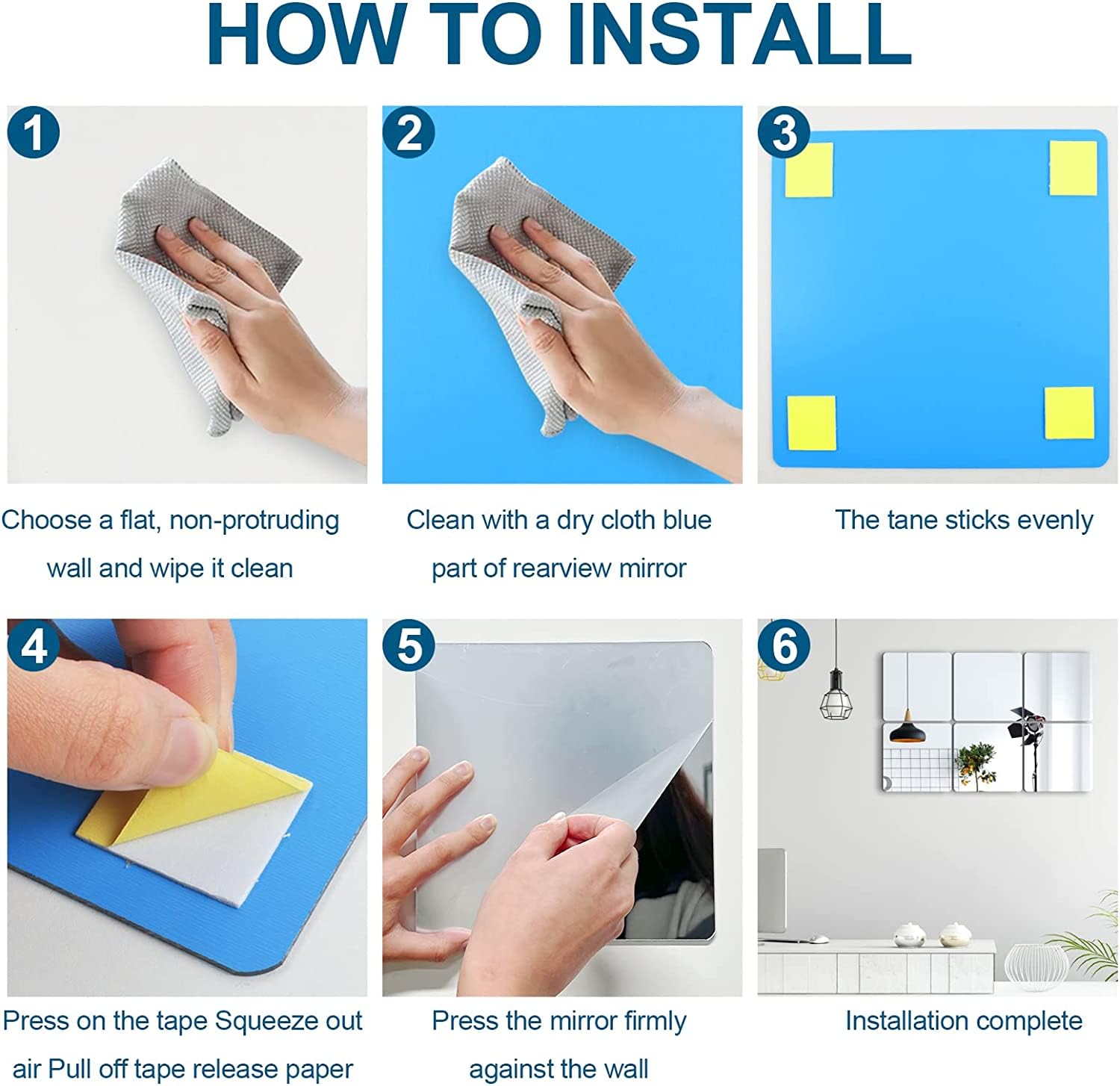 HOW TO INSTALL

1

Choose a flat, non-protruding wall and wipe it clean

2

Clean with a dry cloth blue part of rearview mirror

3

The tane sticks evenly

4

Press on the tape Squeeze out air Pull off tape release paper

5

Press the mirror firmly against the wall

6

Installation complete