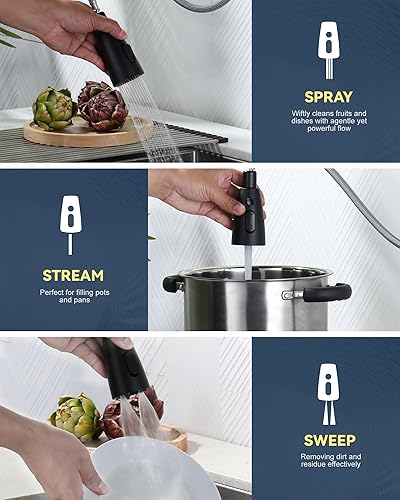 SPRAY

Wiftly cleans fruits and dishes with agentle yet powerful flow

STREAM

Perfect for filling pots and pans

SWEEP

Removing dirt and residue effectively