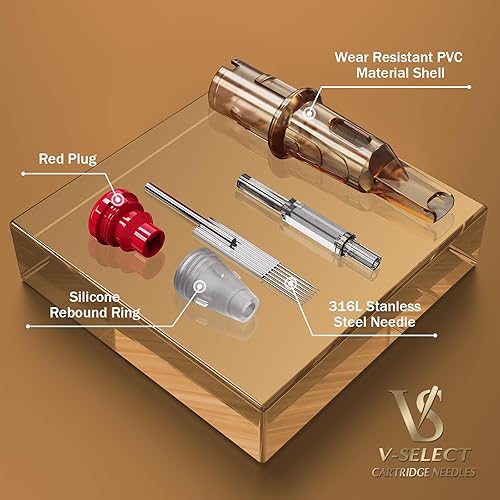 Wear Resistant PVC Material Shell

Red Plug

Silicone Rebound Ring

316L Stanless Steel Needle

VS

V-SELECT
CARTRIDGE NEEDLES