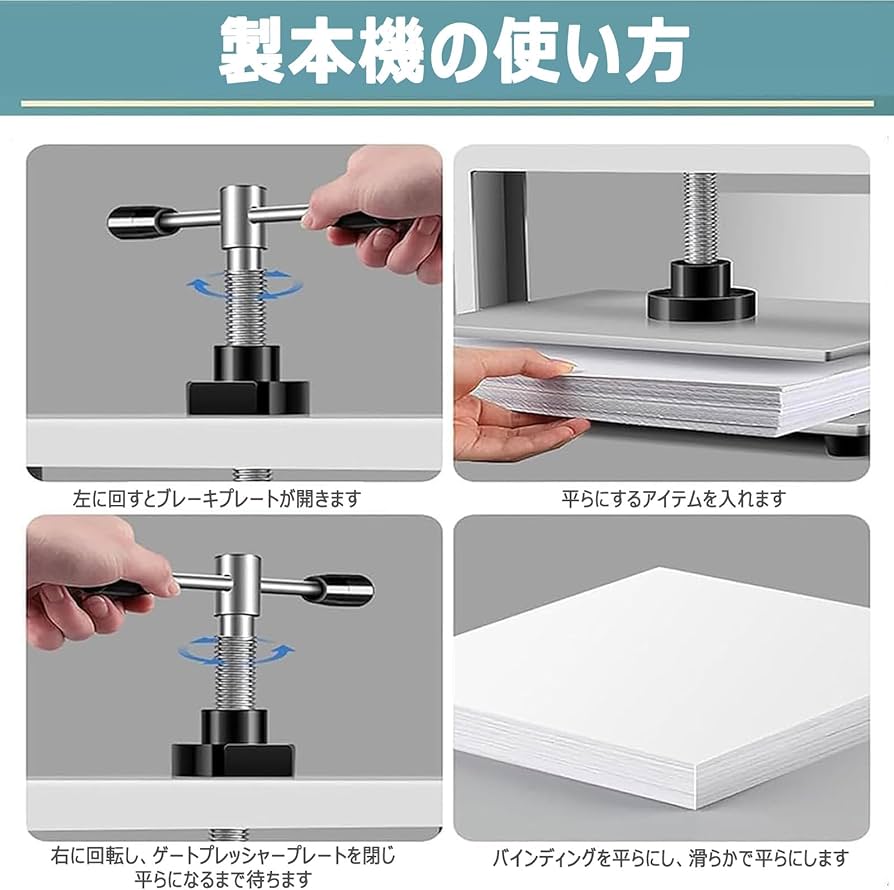 製本機の使い方

左に回すとブレーキプレートが開きます

平らにするアイテムを入れます

右に回転し、ゲートプレッシャープレートを閉じ平らになるまで待ちます

バインディングを平らにし、滑らかで平らにします