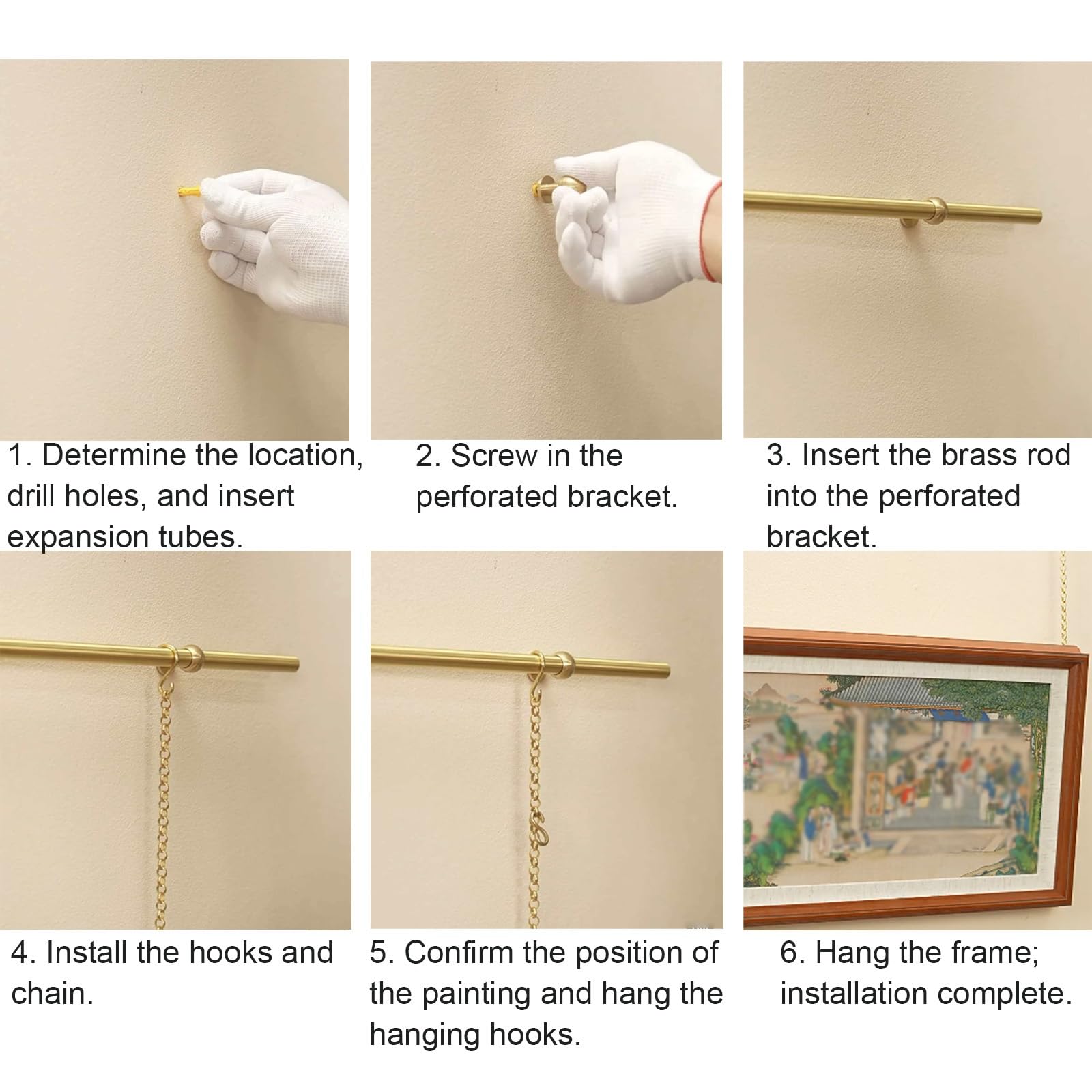 1. Determine the location, drill holes, and insert expansion tubes.

2. Screw in the perforated bracket.

3. Insert the brass rod into the perforated bracket.

4. Install the hooks and chain.

5. Confirm the position of the painting and hang the hanging hooks.

6. Hang the frame; installation complete.