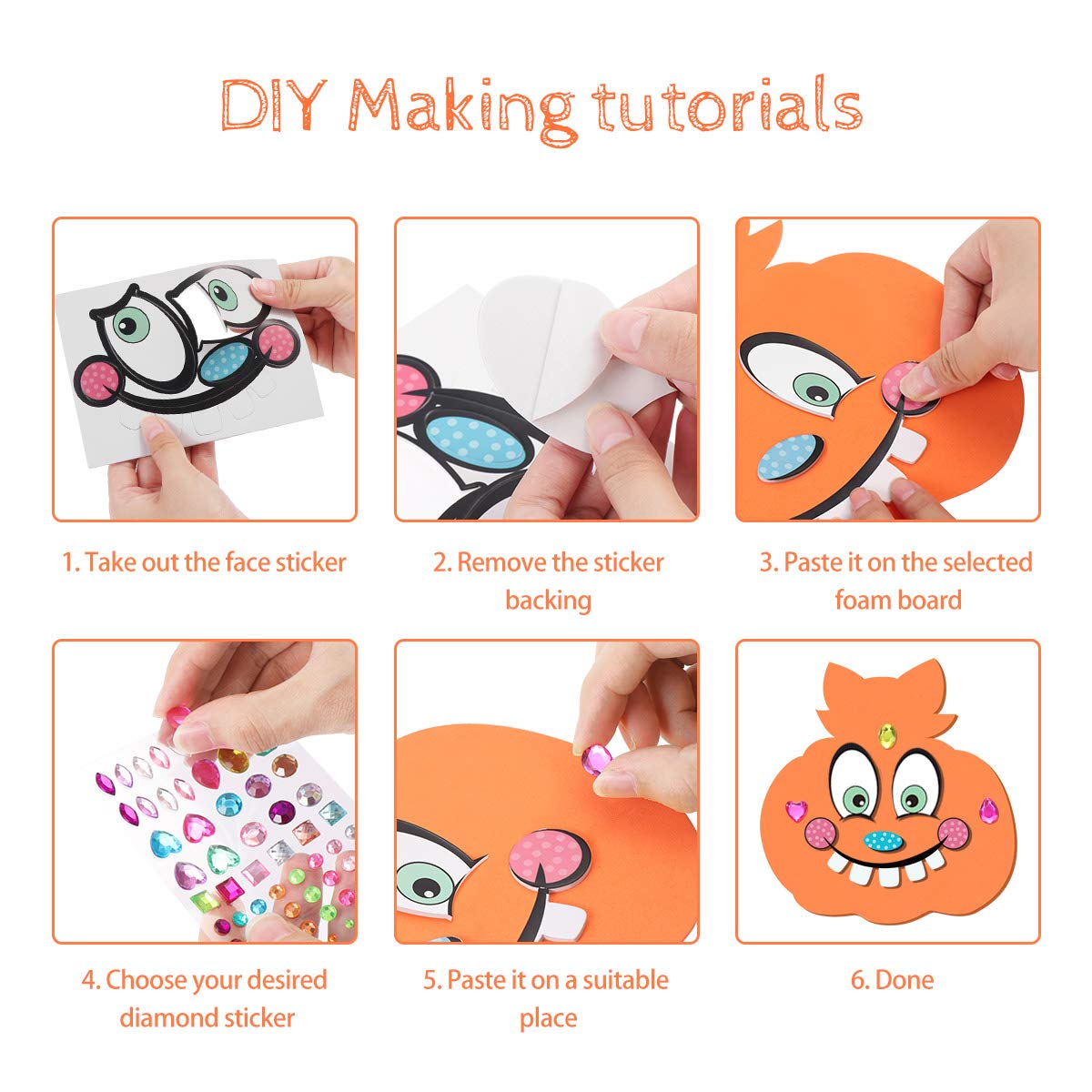 DIY Making tutorials

1. Take out the face sticker

2. Remove the sticker backing

3. Paste it on the selected foam board

4. Choose your desired diamond sticker

5. Paste it on a suitable place

6. Done