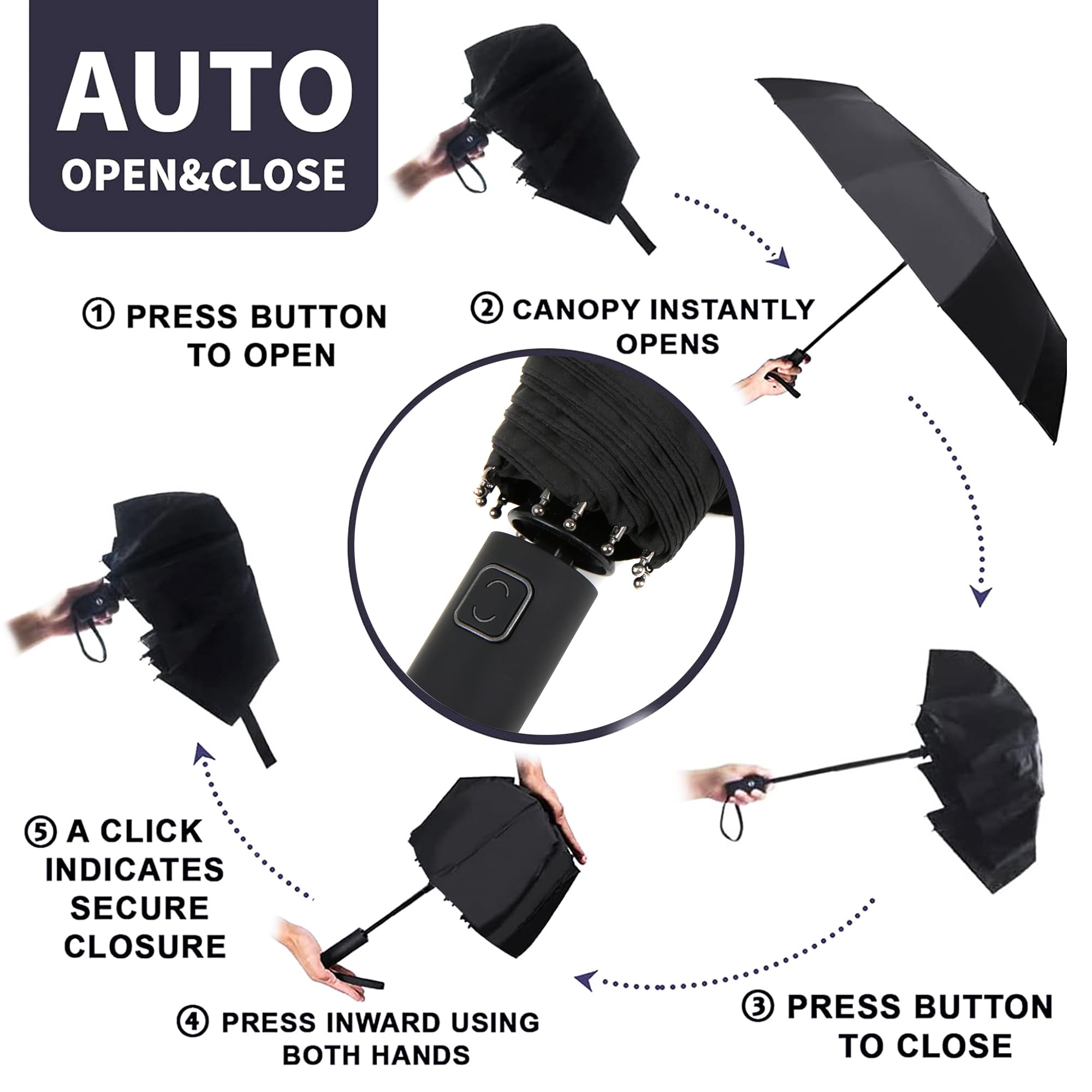 AUTO
OPEN&CLOSE

① PRESS BUTTON TO OPEN

② CANOPY INSTANTLY OPENS

③ PRESS BUTTON TO CLOSE

④ PRESS INWARD USING BOTH HANDS

⑤ A CLICK INDICATES SECURE CLOSURE