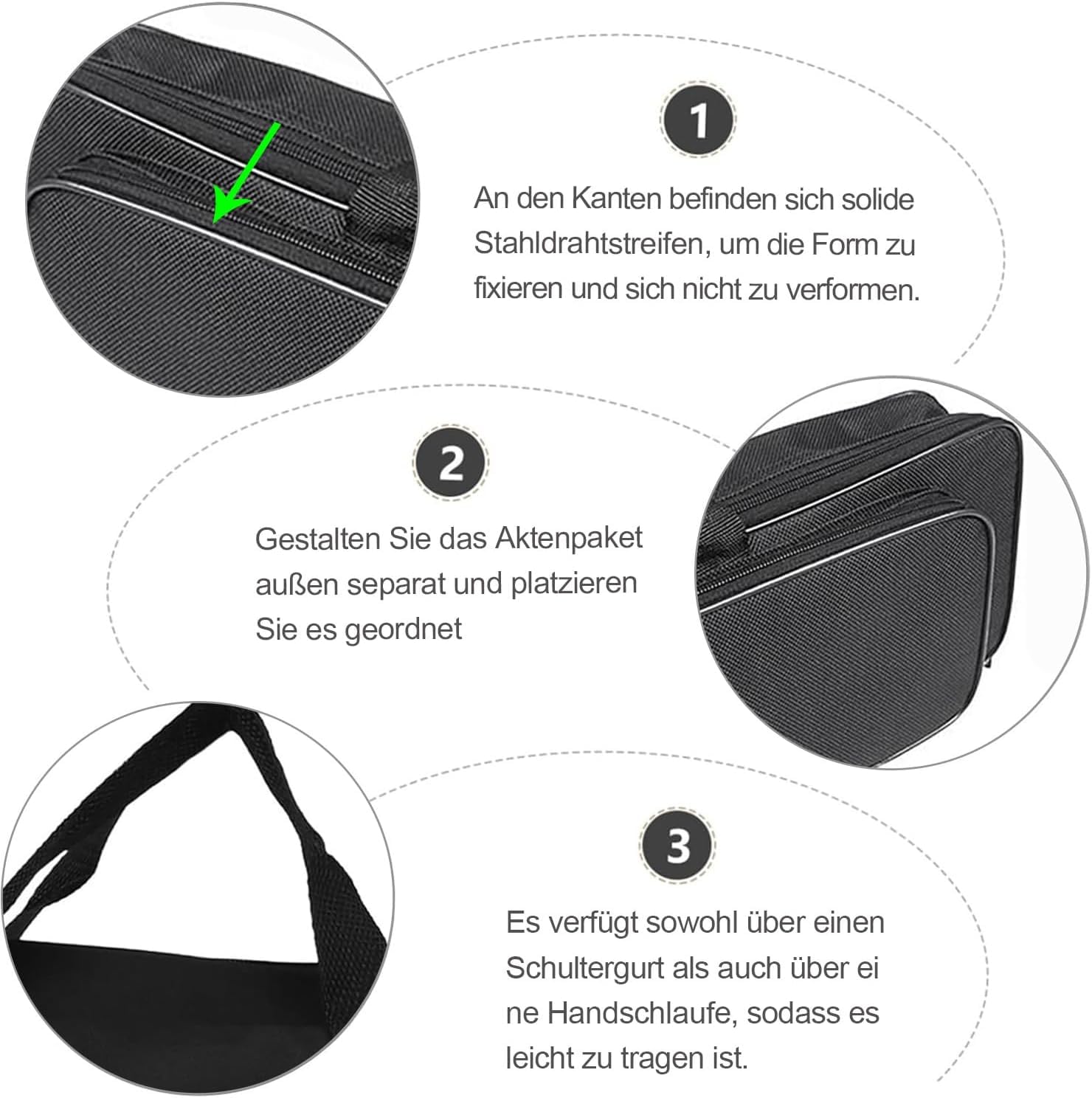 1

An den Kanten befinden sich solide Stahldrahtstreifen, um die Form zu fixieren und sich nicht zu verformen.

2

Gestalten Sie das Aktenpaket außen separat und platzieren Sie es geordnet

3

Es verfügt sowohl über einen Schultergurt als auch über ei ne Handschlaufe, sodass es leicht zu tragen ist.