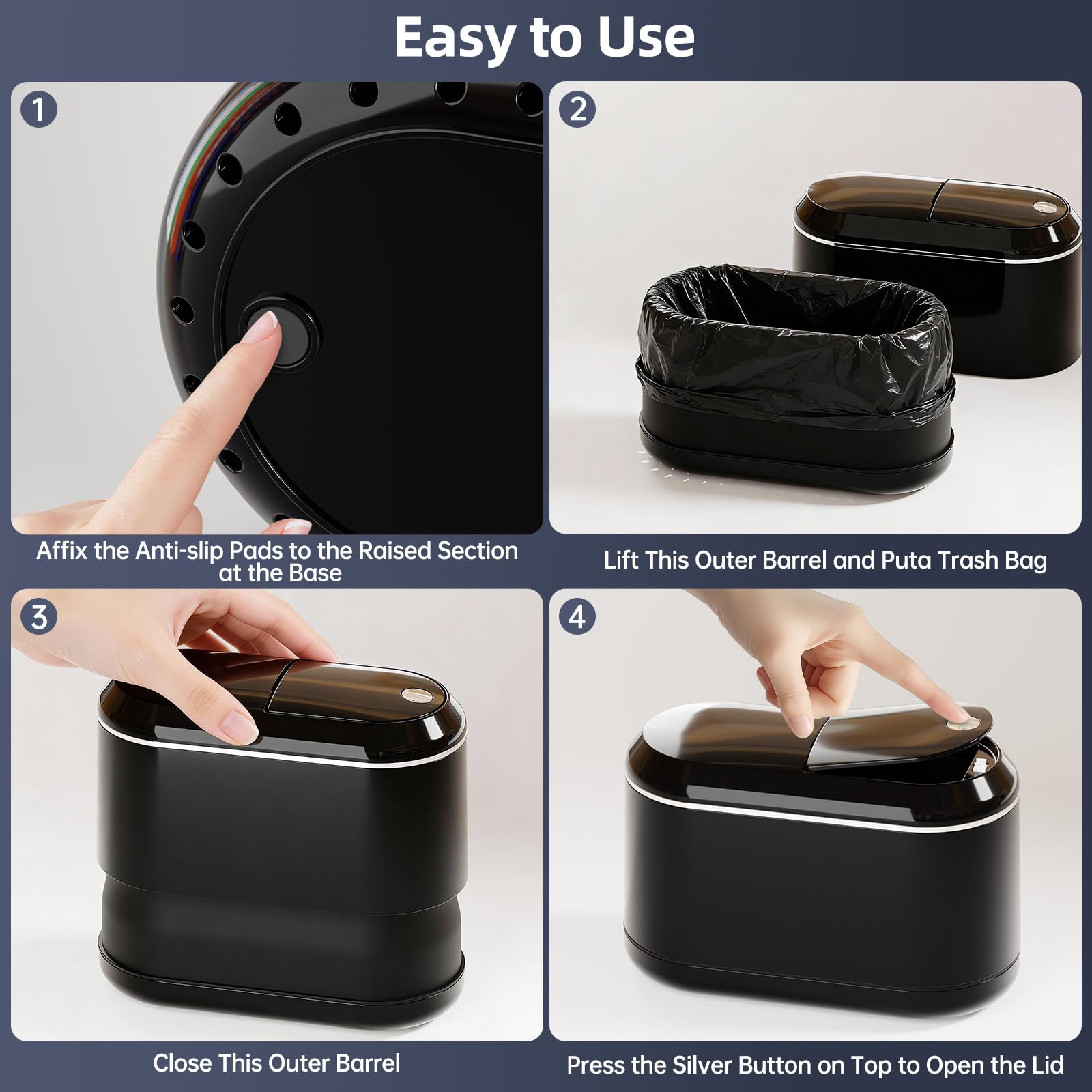 Easy to Use

1

Affix the Anti-slip Pads to the Raised Section at the Base

2

Lift This Outer Barrel and Puta Trash Bag

3

Close This Outer Barrel

4

Press the Silver Button on Top to Open the Lid