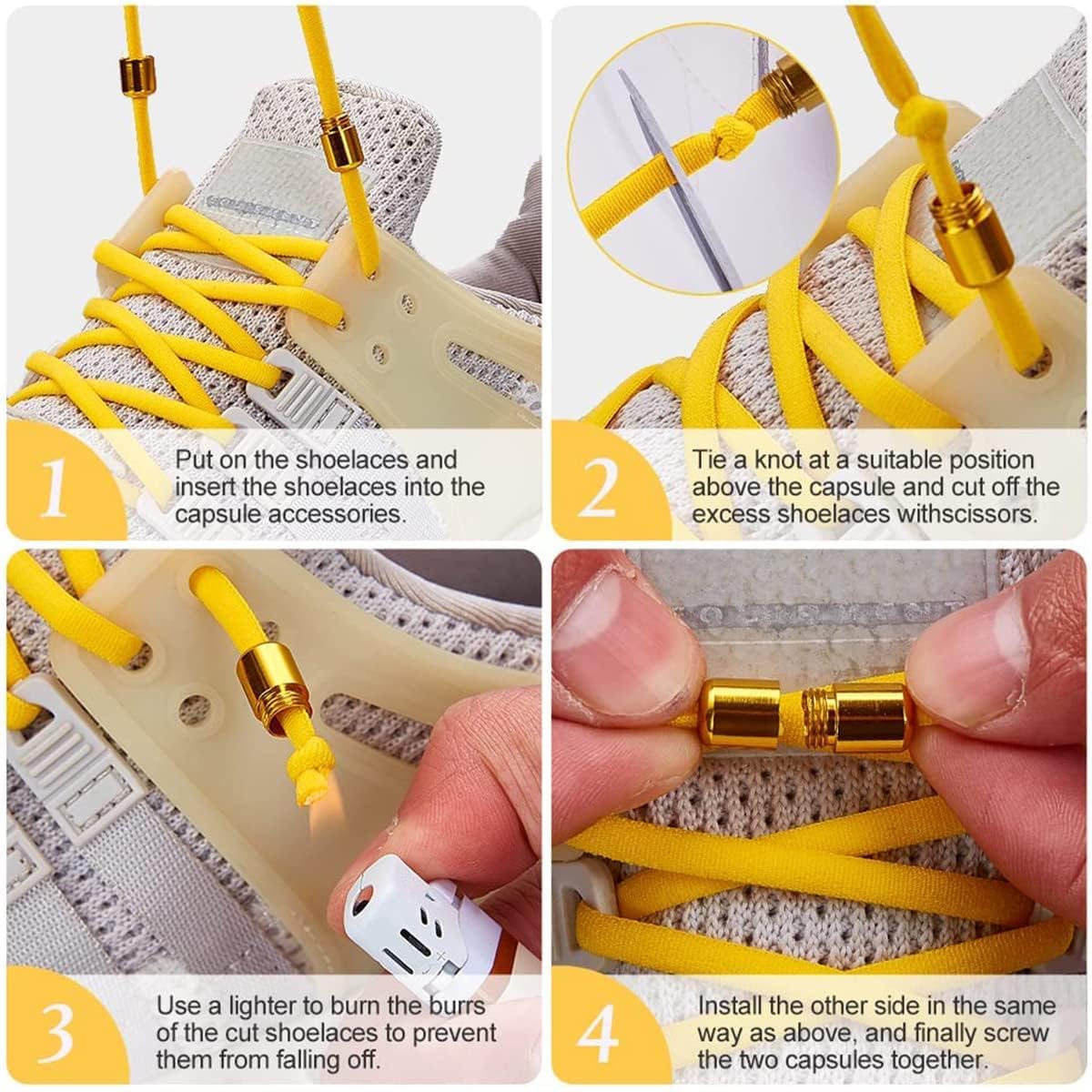 1
Put on the shoelaces and insert the shoelaces into the capsule accessories.

2
Tie a knot at a suitable position above the capsule and cut off the excess shoelaces withscissors.

3
Use a lighter to burn the burrs of the cut shoelaces to prevent them from falling off.

4
Install the other side in the same way as above, and finally screw the two capsules together.