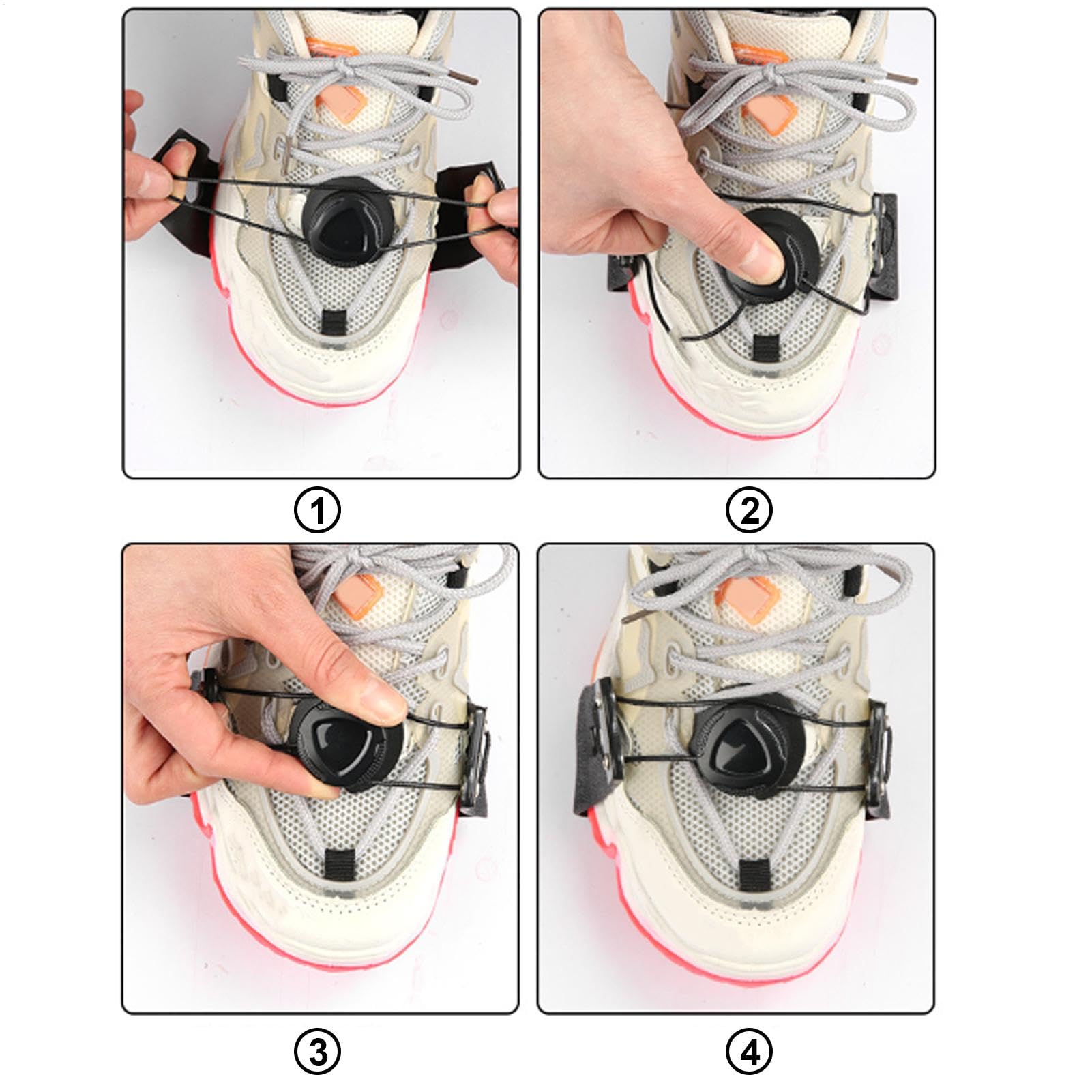 ①

②

③

④