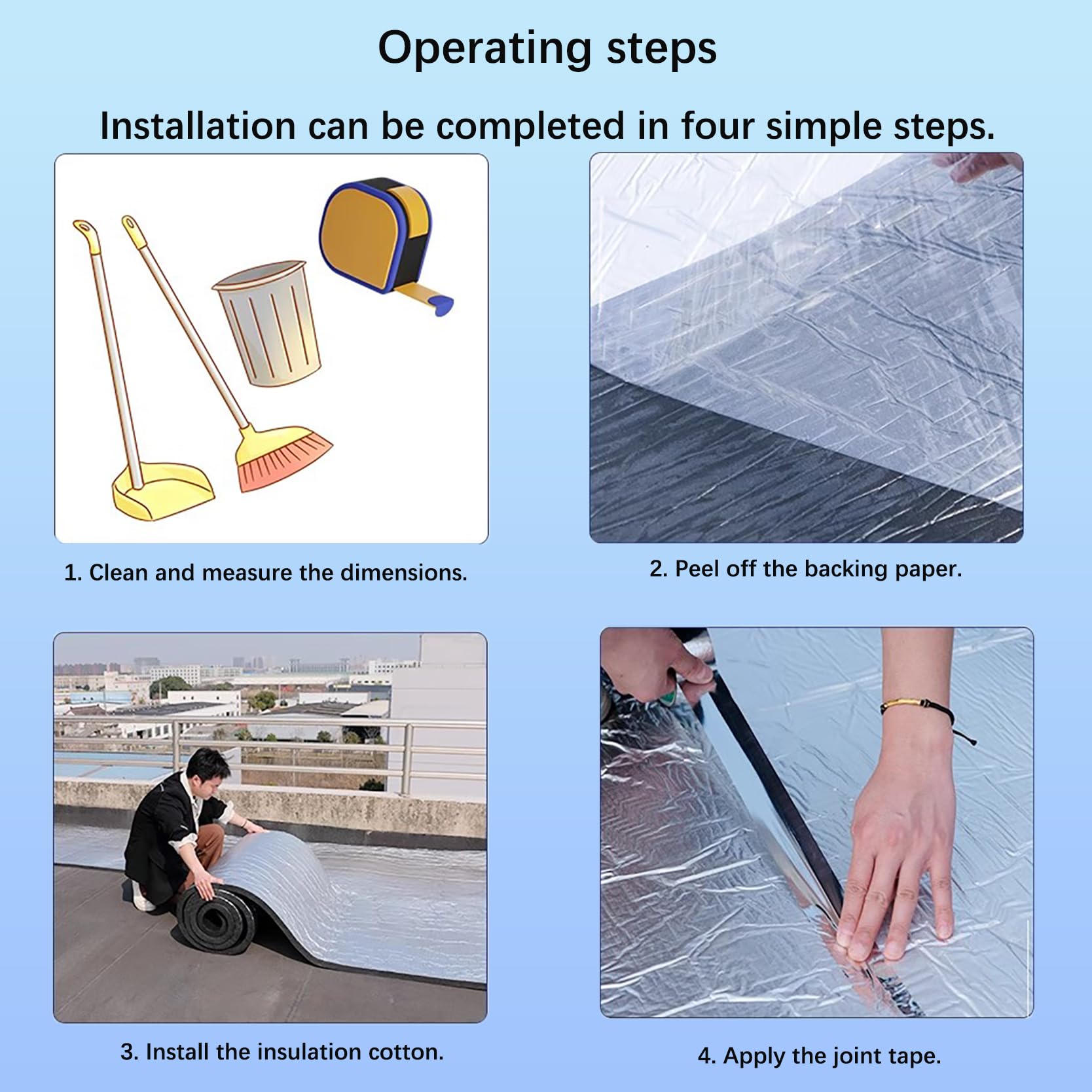 Operating steps

Installation can be completed in four simple steps.

1. Clean and measure the dimensions.

2. Peel off the backing paper.

3. Install the insulation cotton.

4. Apply the joint tape.