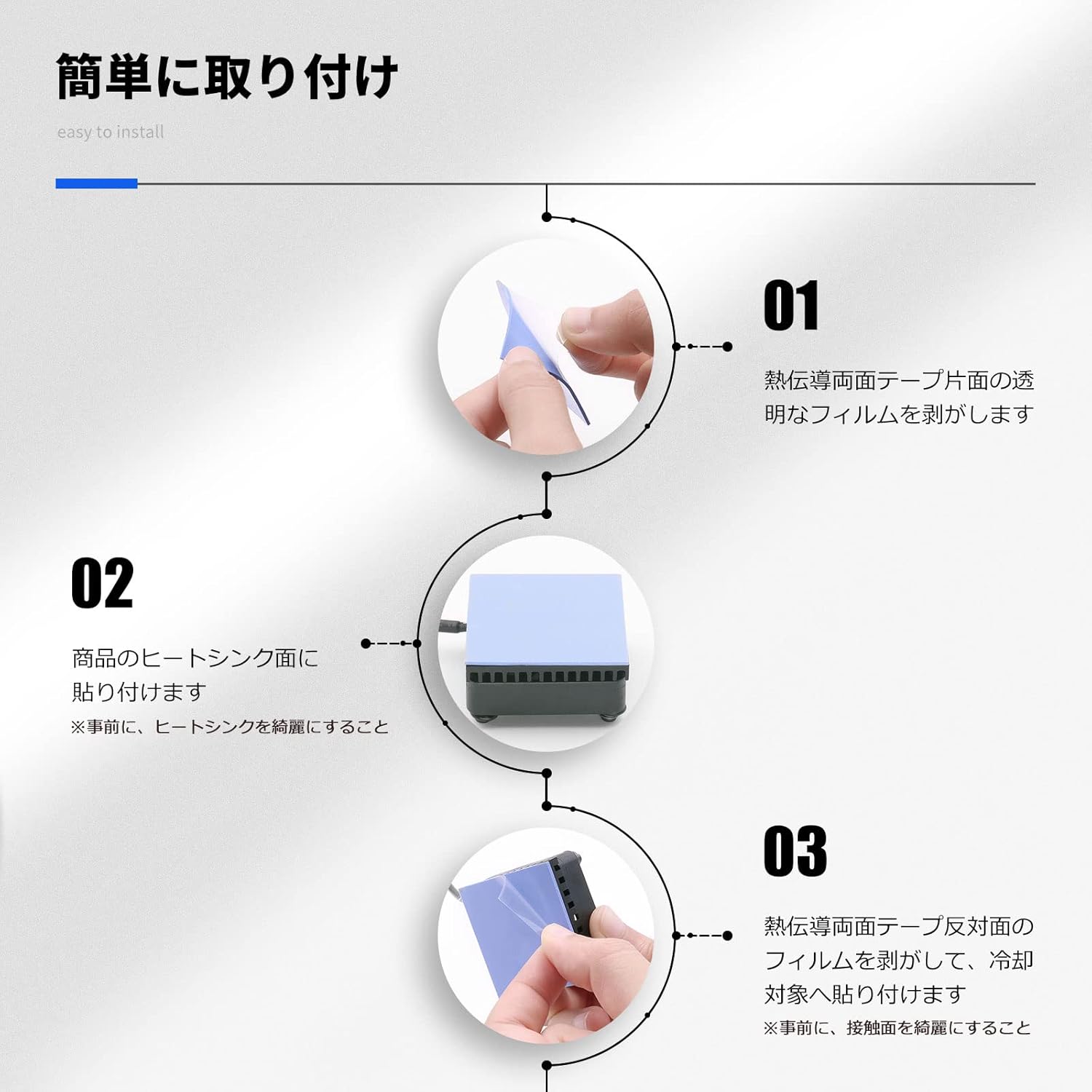 簡単に取り付け

easy to install

01

熱伝導両面テープ片面の透明なフィルムを剥がします

02

商品のヒートシンク面に貼り付けます

※事前に、ヒートシンクを綺麗にすること

03

熱伝導両面テープ反対面のフィルムを剥がして、冷却対象へ貼り付けます

※事前に、接触面を綺麗にすること