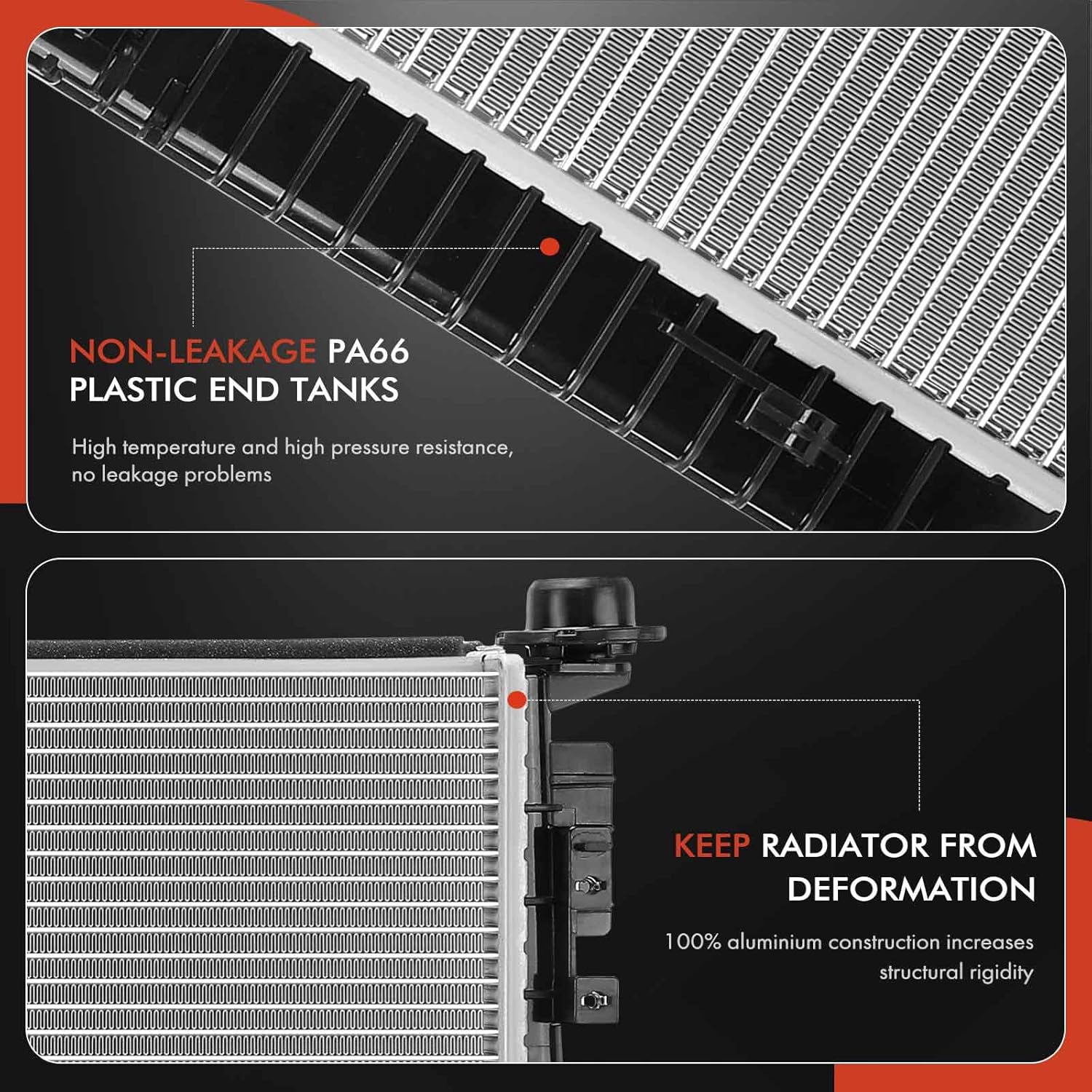 NON-LEAKAGE PA66 PLASTIC END TANKS

High temperature and high pressure resistance, no leakage problems

KEEP RADIATOR FROM DEFORMATION

100% aluminium construction increases structural rigidity