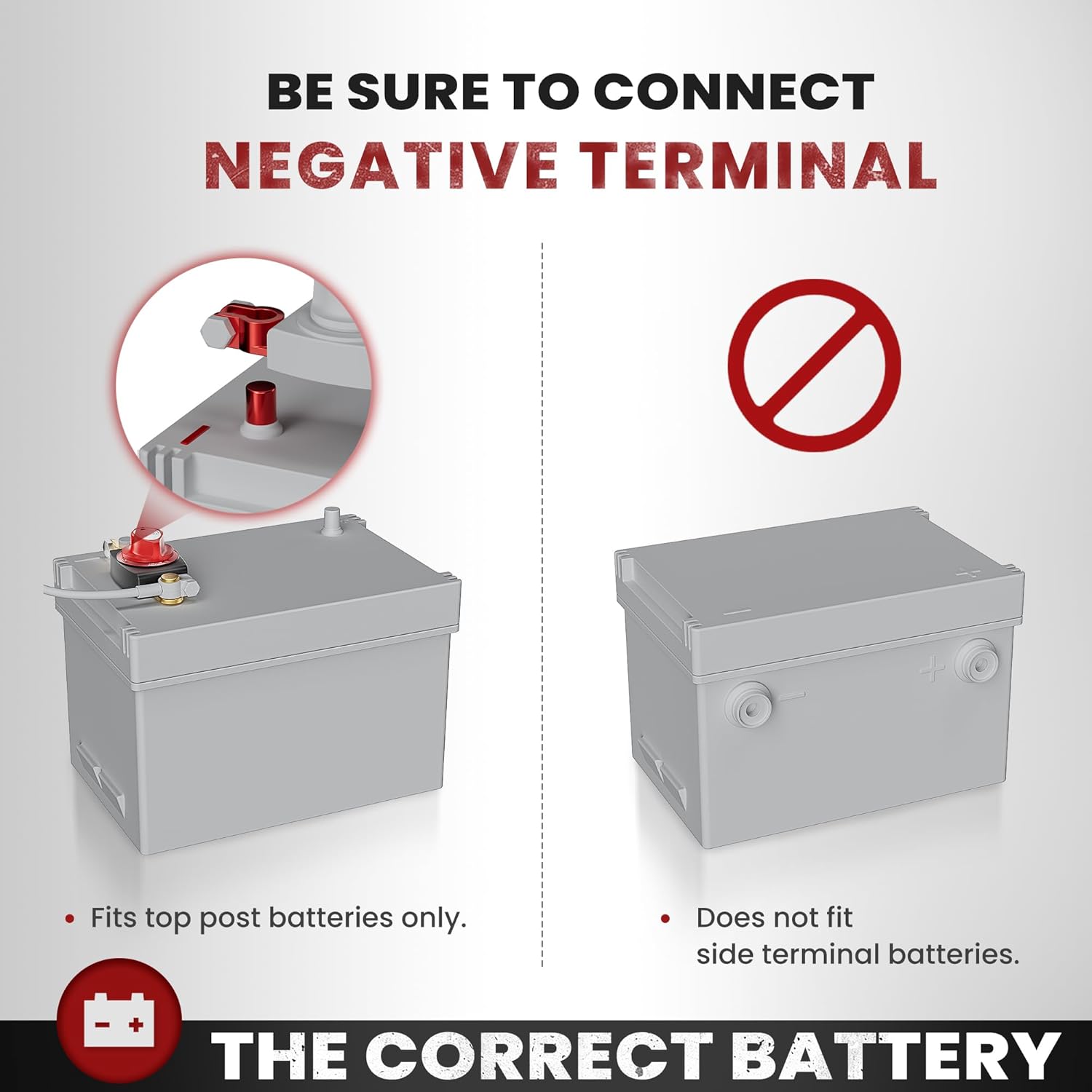 BE SURE TO CONNECT
NEGATIVE TERMINAL

• Fits top post batteries only.

• Does not fit side terminal batteries.

THE CORRECT BATTERY