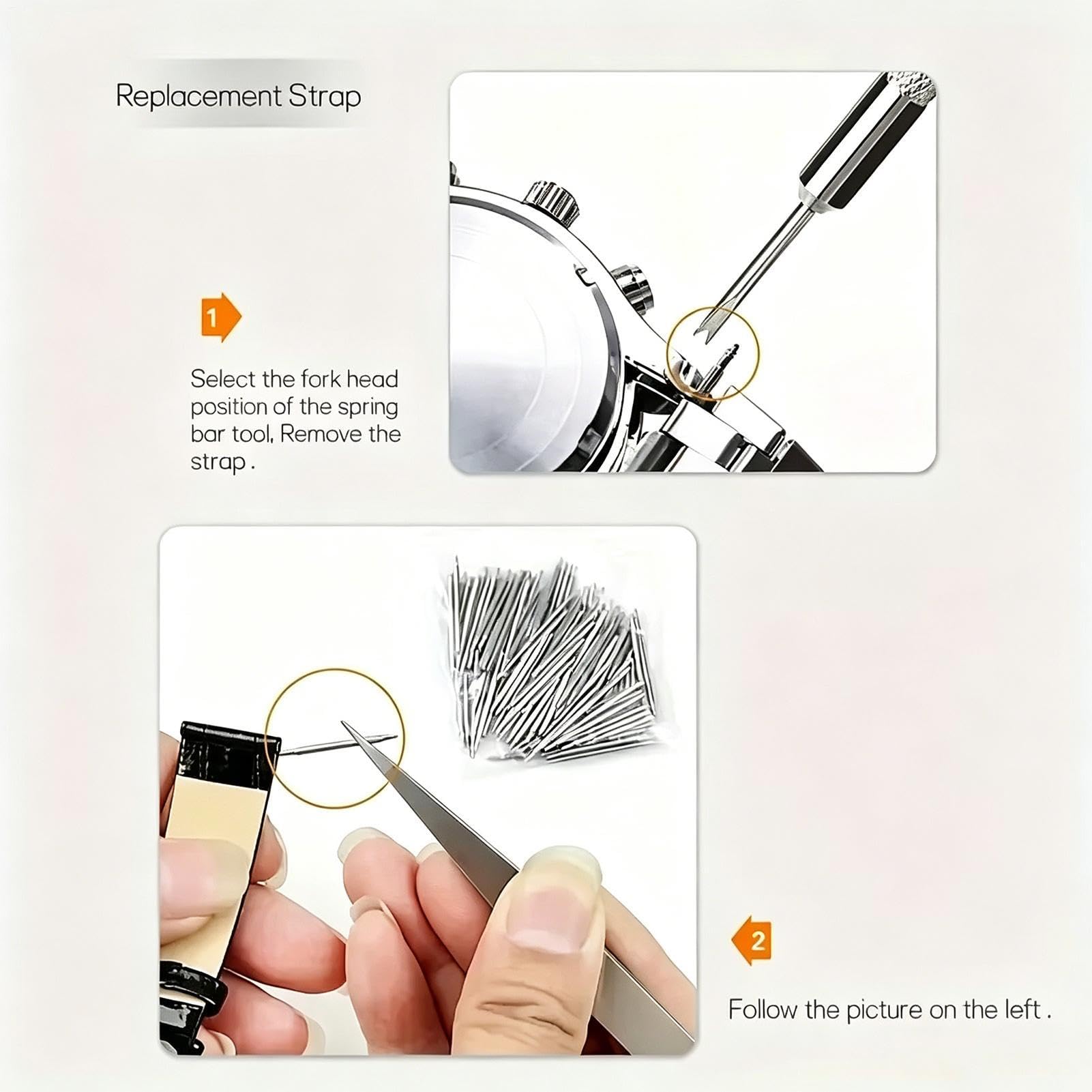 Replacement Strap

1

Select the fork head position of the spring bar tool, Remove the strap .

2

Follow the picture on the left .