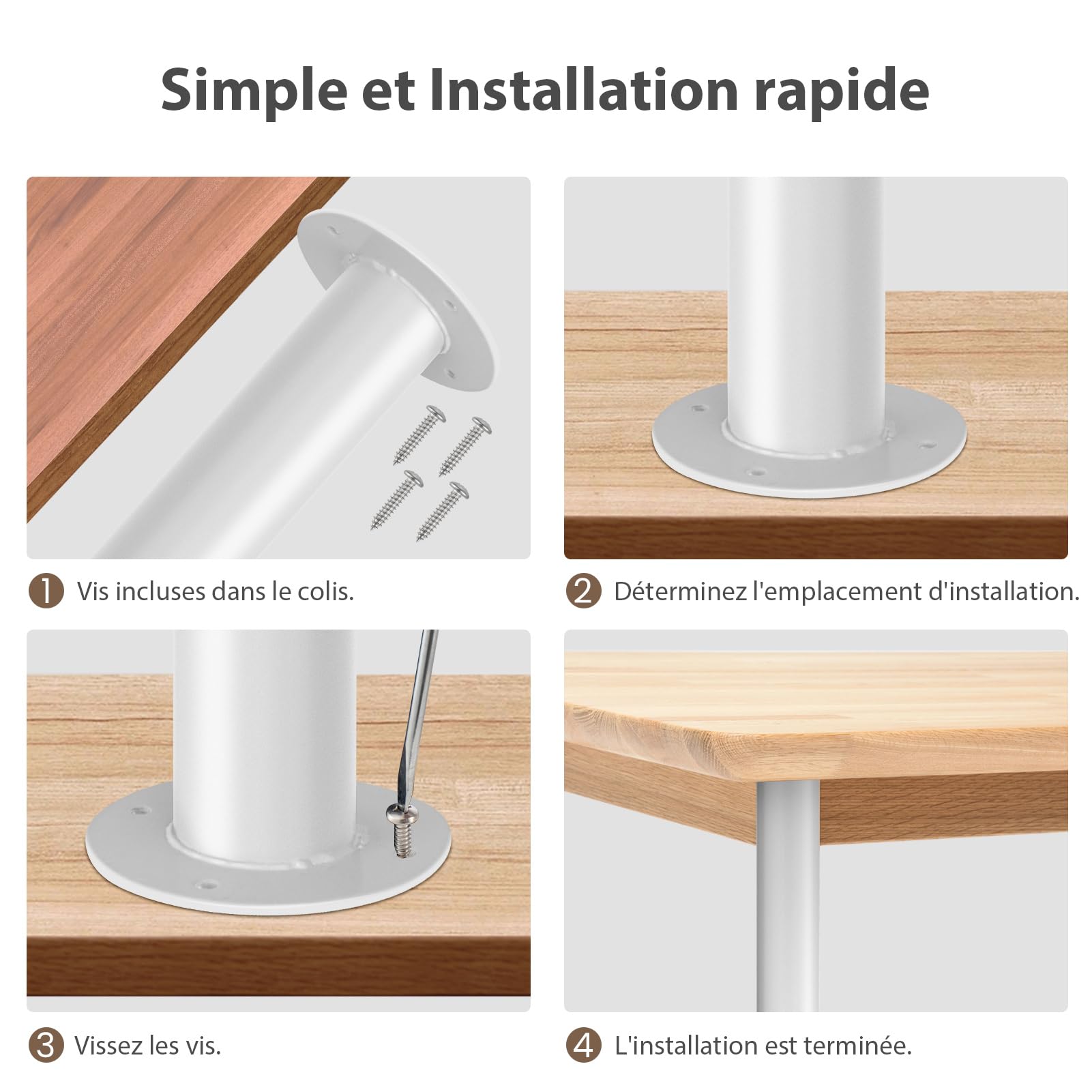 Simple et Installation rapide

1 Vis incluses dans le colis.

2 Déterminez l'emplacement d'installation.

3 Vissez les vis.

4 L'installation est terminée.