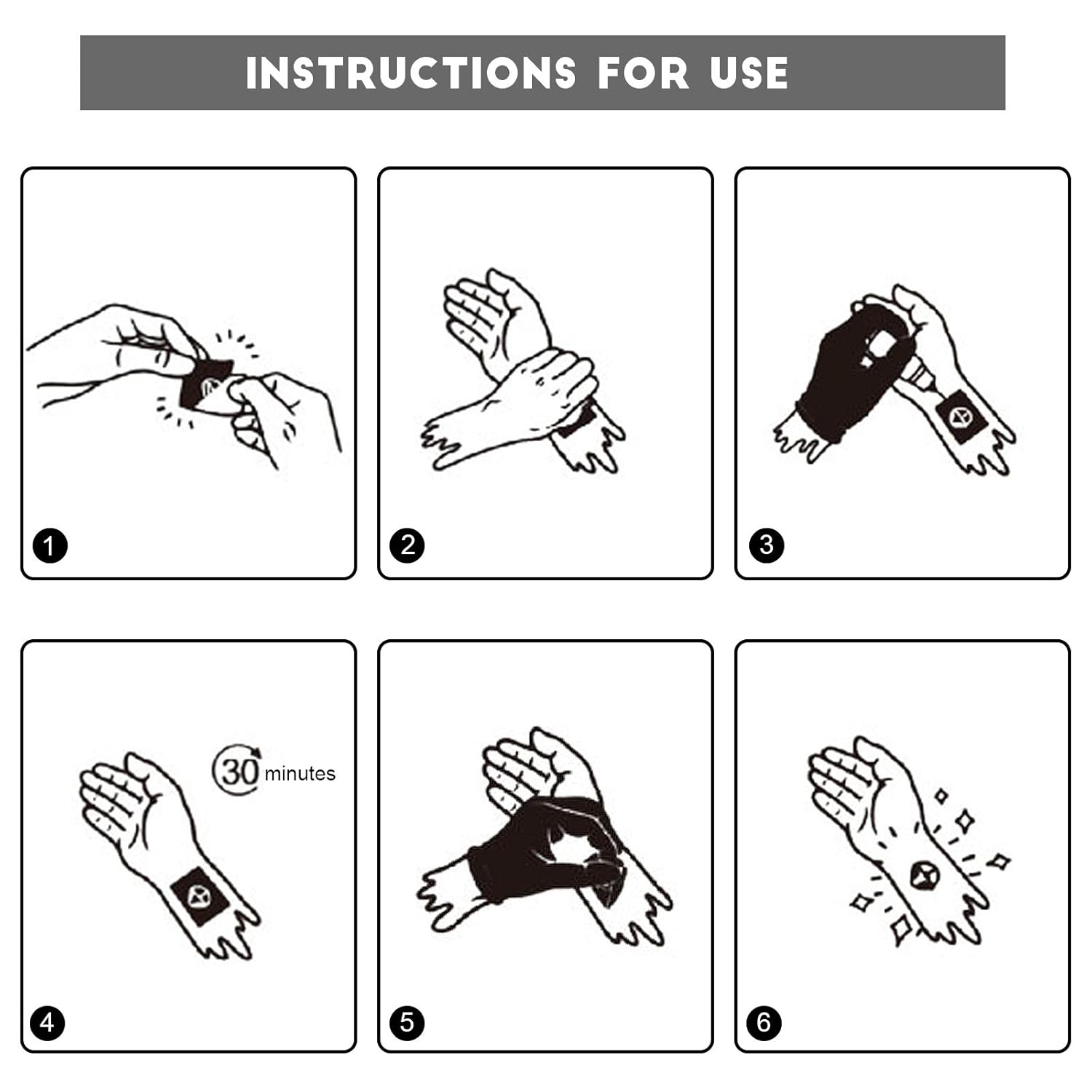 INSTRUCTIONS FOR USE

1

2

3

30 minutes

4

5

6