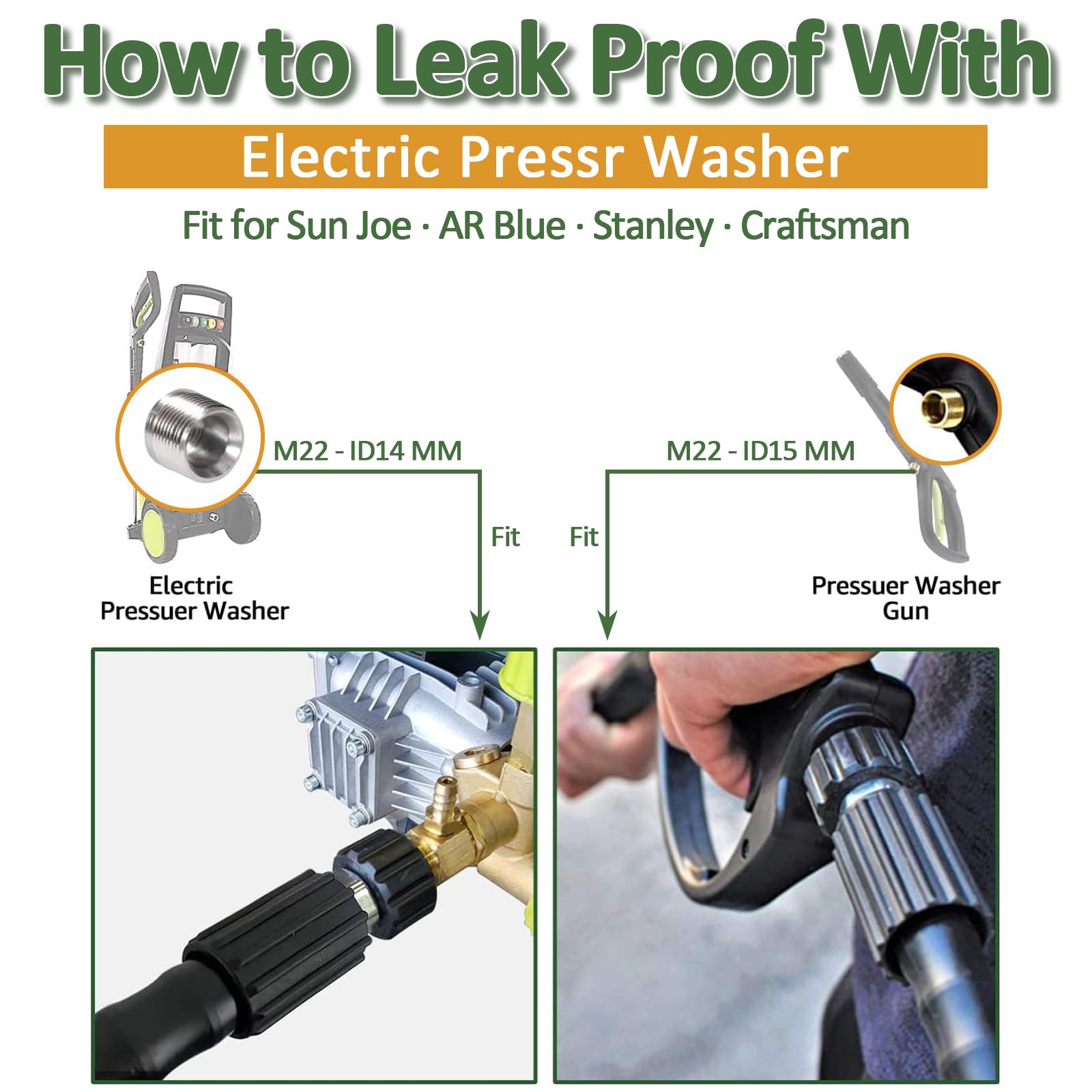 How to Leak Proof With

Electric Pressr Washer

Fit for Sun Joe · AR Blue · Stanley · Craftsman

M22 - ID14 MM

Fit

Electric Pressuer Washer

M22 - ID15 MM

Fit

Pressuer Washer Gun