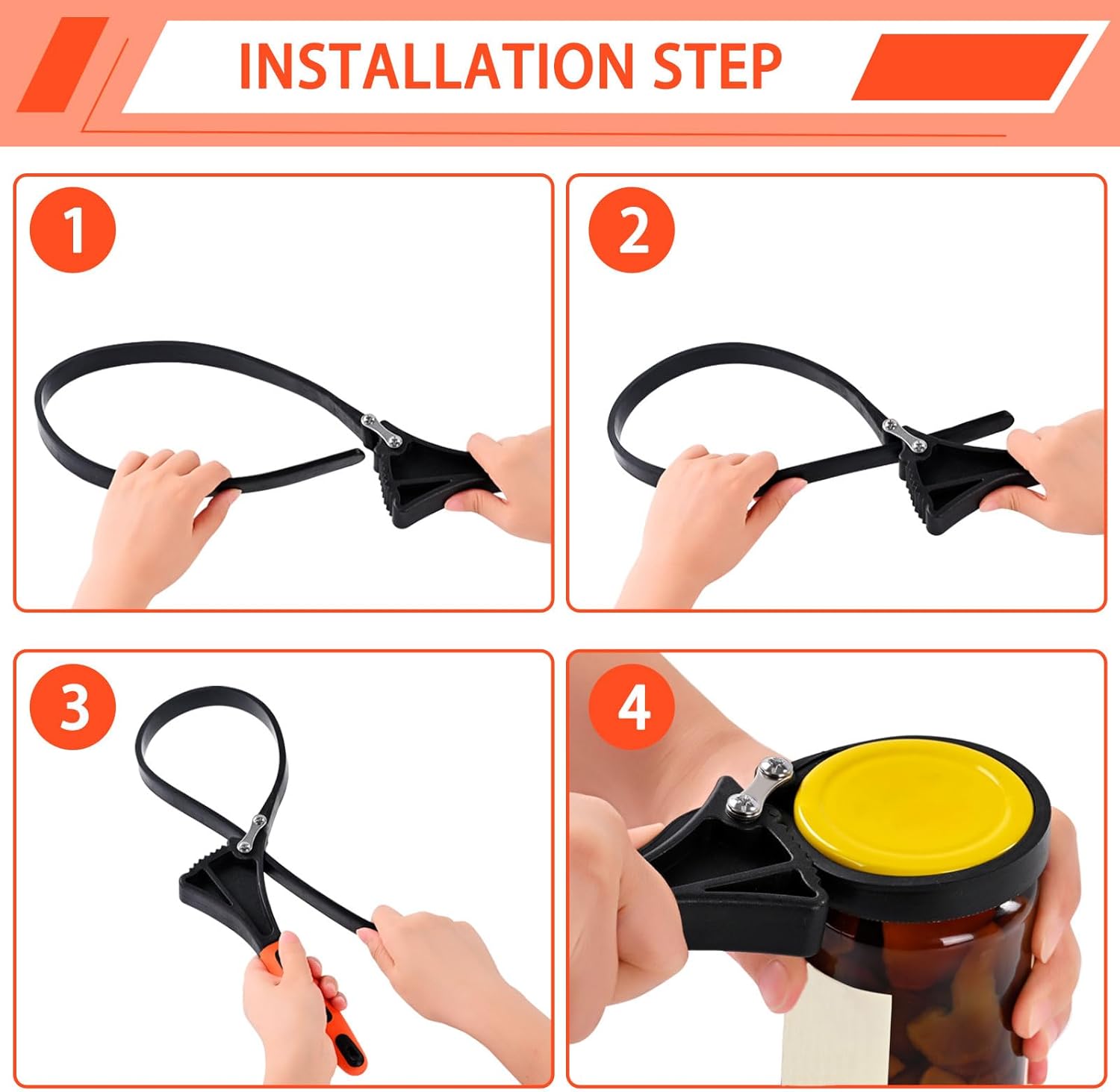 INSTALLATION STEP

1

2

3

4