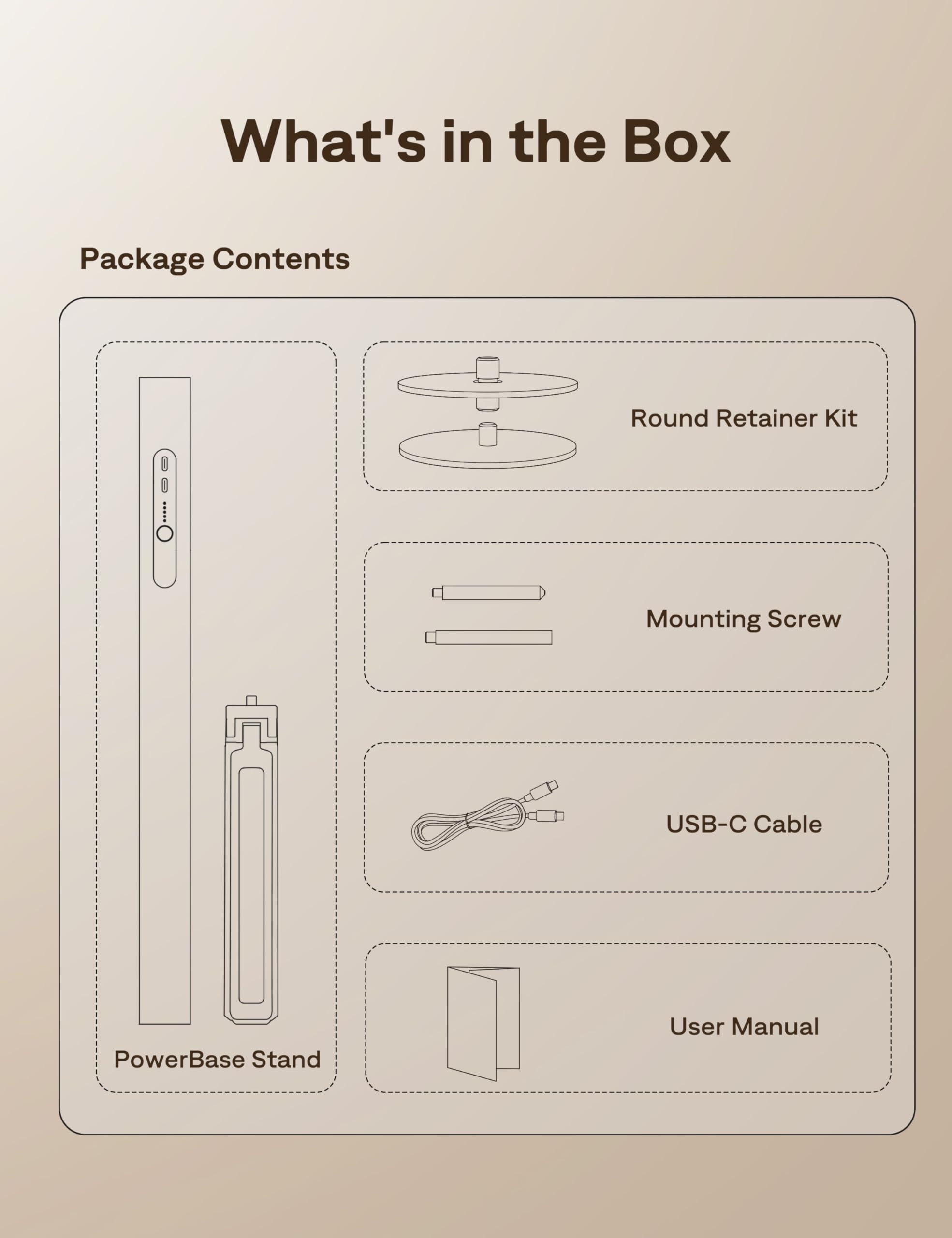 What's in the Box

Package Contents

PowerBase Stand

Round Retainer Kit

Mounting Screw

USB-C Cable

User Manual