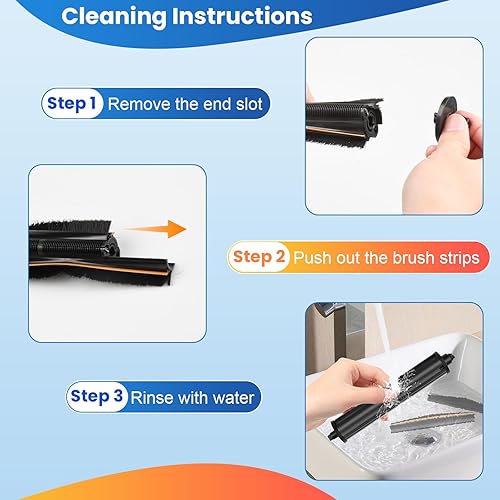 Cleaning Instructions

Step 1 Remove the end slot

Step 2 Push out the brush strips

Step 3 Rinse with water