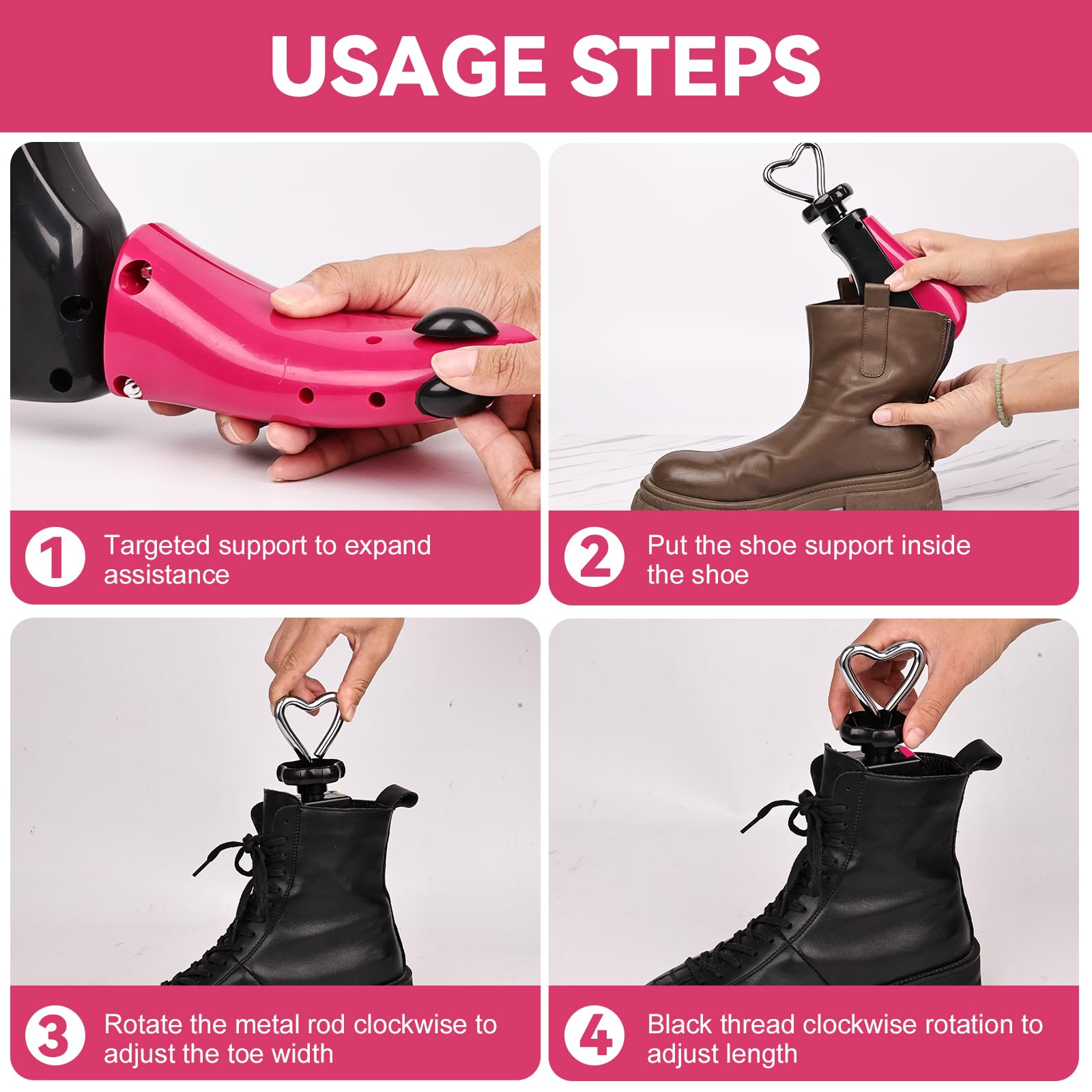 USAGE STEPS

1 Targeted support to expand assistance

2 Put the shoe support inside the shoe

3 Rotate the metal rod clockwise to adjust the toe width

4 Black thread clockwise rotation to adjust length