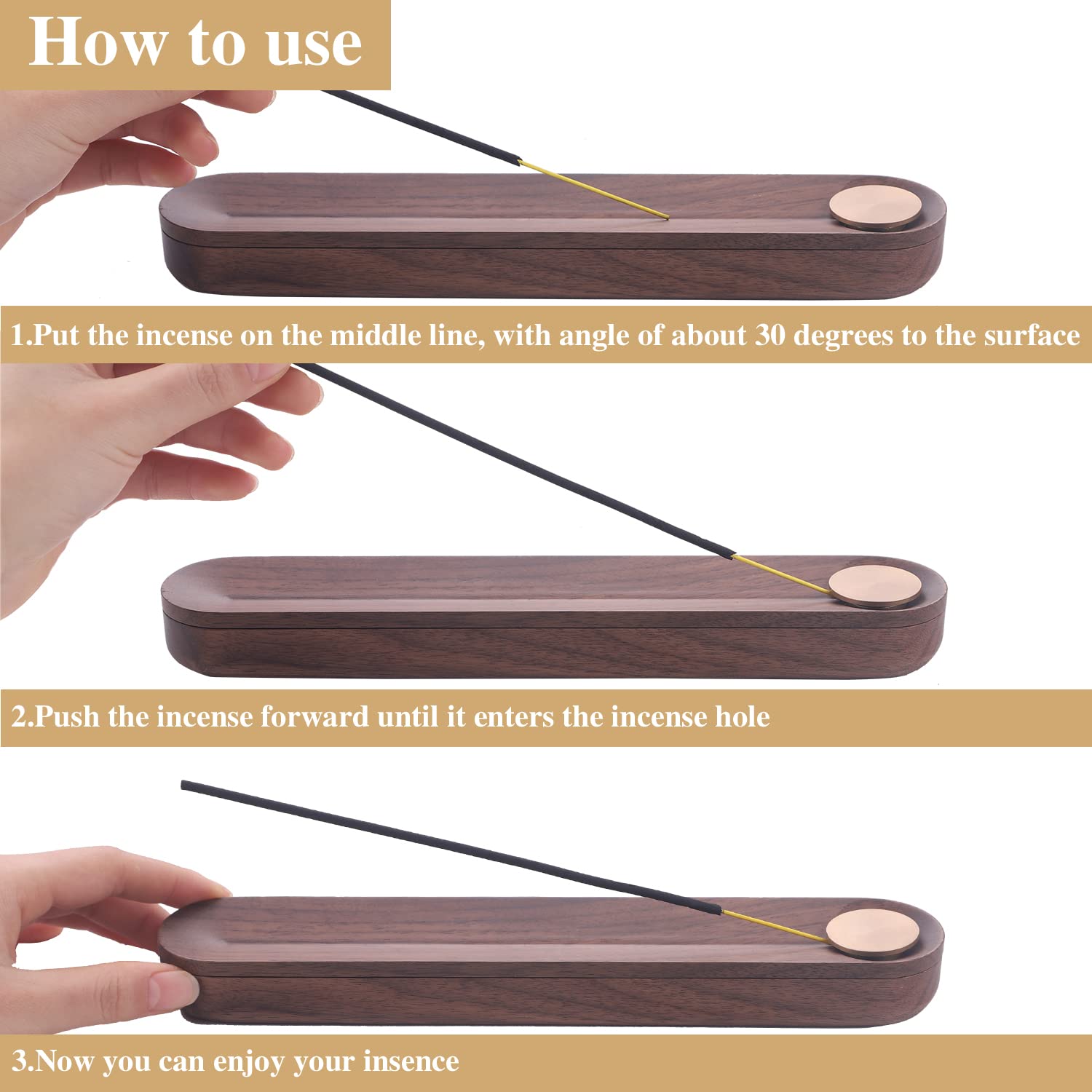 How to use

1.Put the incense on the middle line, with angle of about 30 degrees to the surface

2.Push the incense forward until it enters the incense hole

3.Now you can enjoy your insence