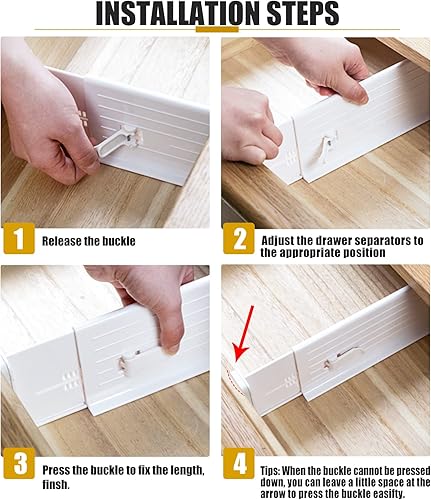 INSTALLATION STEPS

1 Release the buckle

2 Adjust the drawer separators to the appropriate position

3 Press the buckle to fix the length, finsh.

4 Tips: When the buckle cannot be pressed down, you can leave a little space at the arrow to press the buckle easifty.