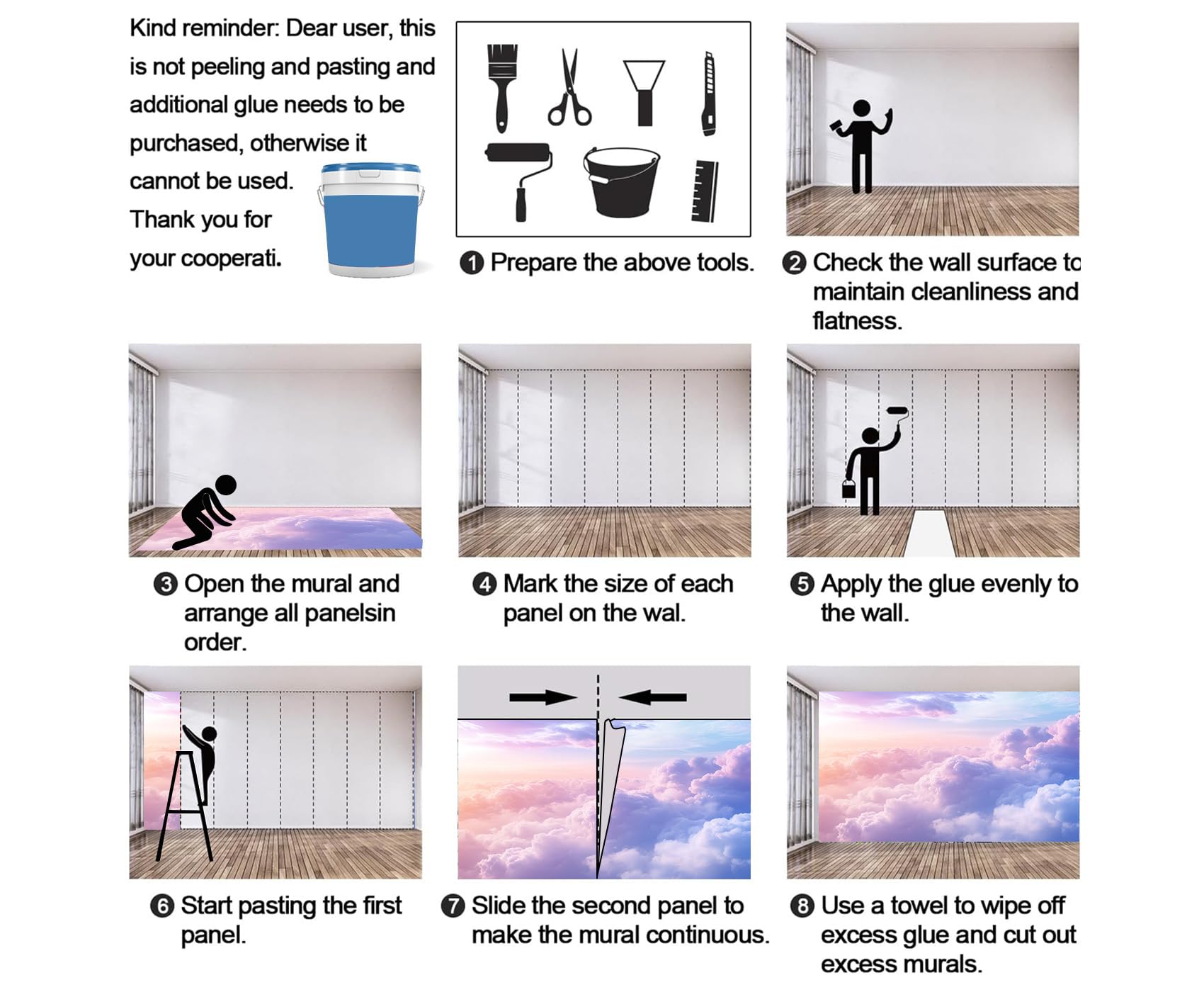 Kind reminder: Dear user, this is not peeling and pasting and additional glue needs to be purchased, otherwise it cannot be used. Thank you for your cooperati.

❶ Prepare the above tools.

❷ Check the wall surface to maintain cleanliness and flatness.

❸ Open the mural and arrange all panelsin order.

❹ Mark the size of each panel on the wal.

❺ Apply the glue evenly to the wall.

❻ Start pasting the first panel.

❼ Slide the second panel to make the mural continuous.

❽ Use a towel to wipe off excess glue and cut out excess murals.