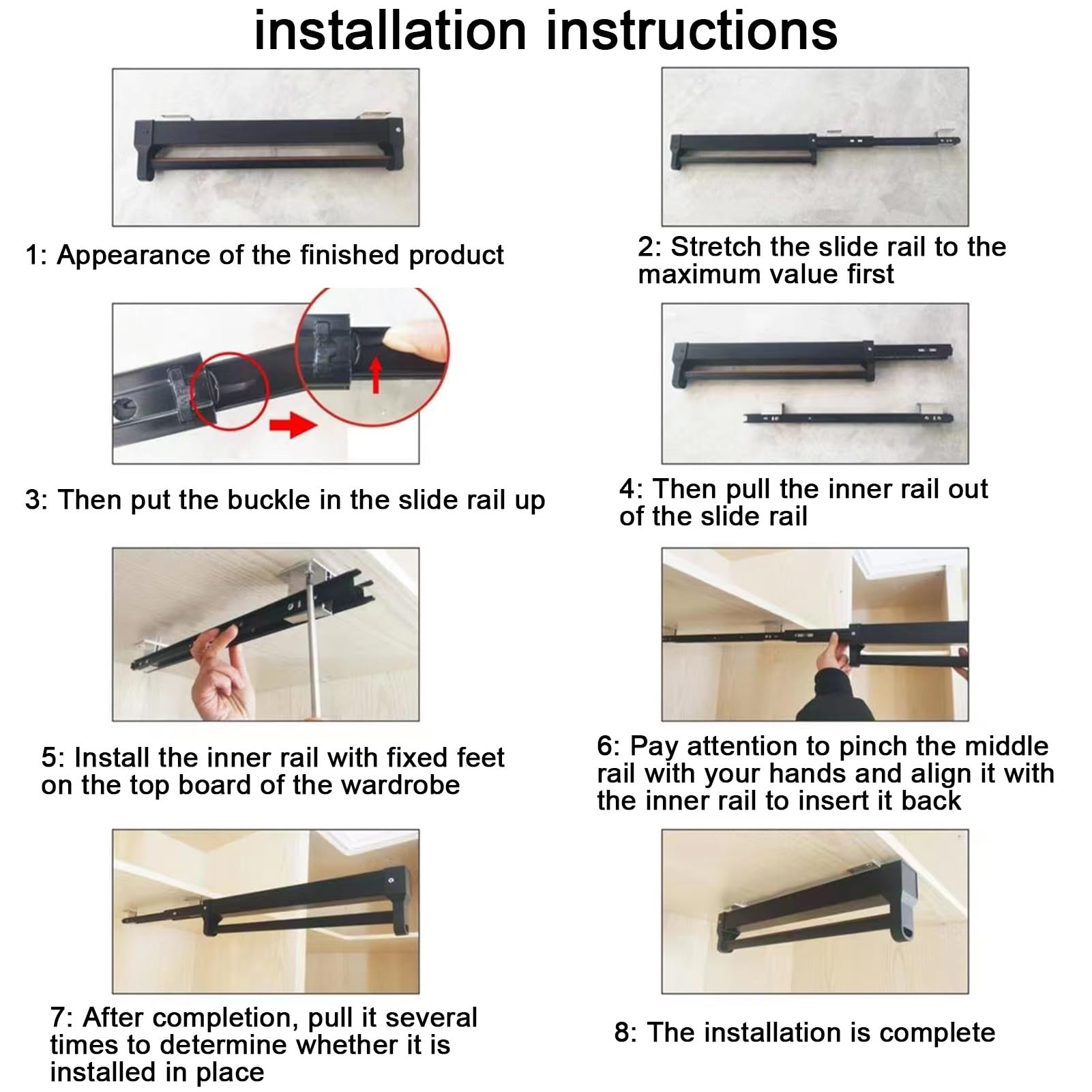 installation instructions

1: Appearance of the finished product

2: Stretch the slide rail to the maximum value first

3: Then put the buckle in the slide rail up

4: Then pull the inner rail out of the slide rail

5: Install the inner rail with fixed feet on the top board of the wardrobe

6: Pay attention to pinch the middle rail with your hands and align it with the inner rail to insert it back

7: After completion, pull it several times to determine whether it is installed in place

8: The installation is complete