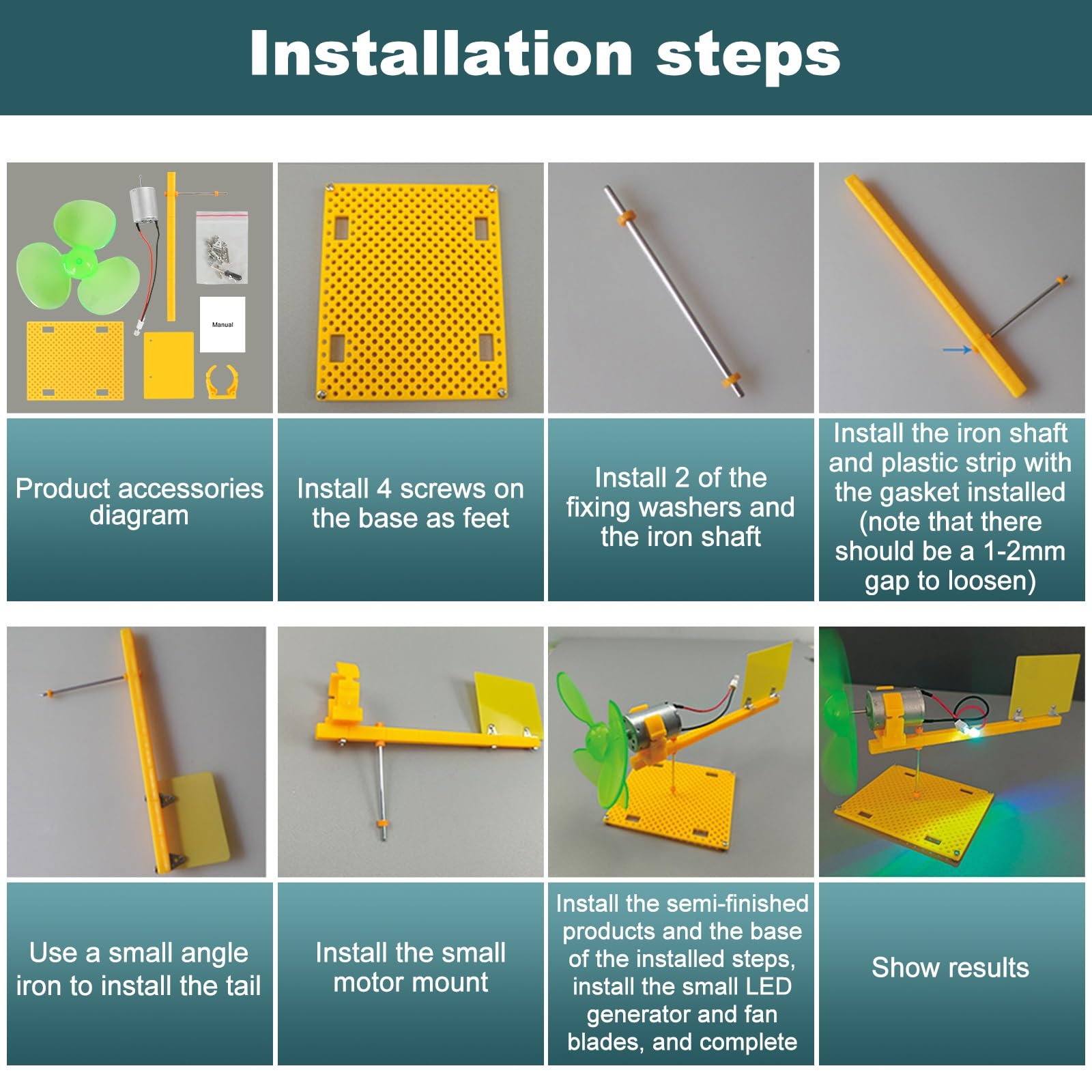 Installation steps

Manual

Product accessories diagram

Install 4 screws on the base as feet

Install 2 of the fixing washers and the iron shaft

Install the iron shaft and plastic strip with the gasket installed (note that there should be a 1-2mm gap to loosen)

Use a small angle iron to install the tail

Install the small motor mount

Install the semi-finished products and the base of the installed steps, install the small LED generator and fan blades, and complete

Show results