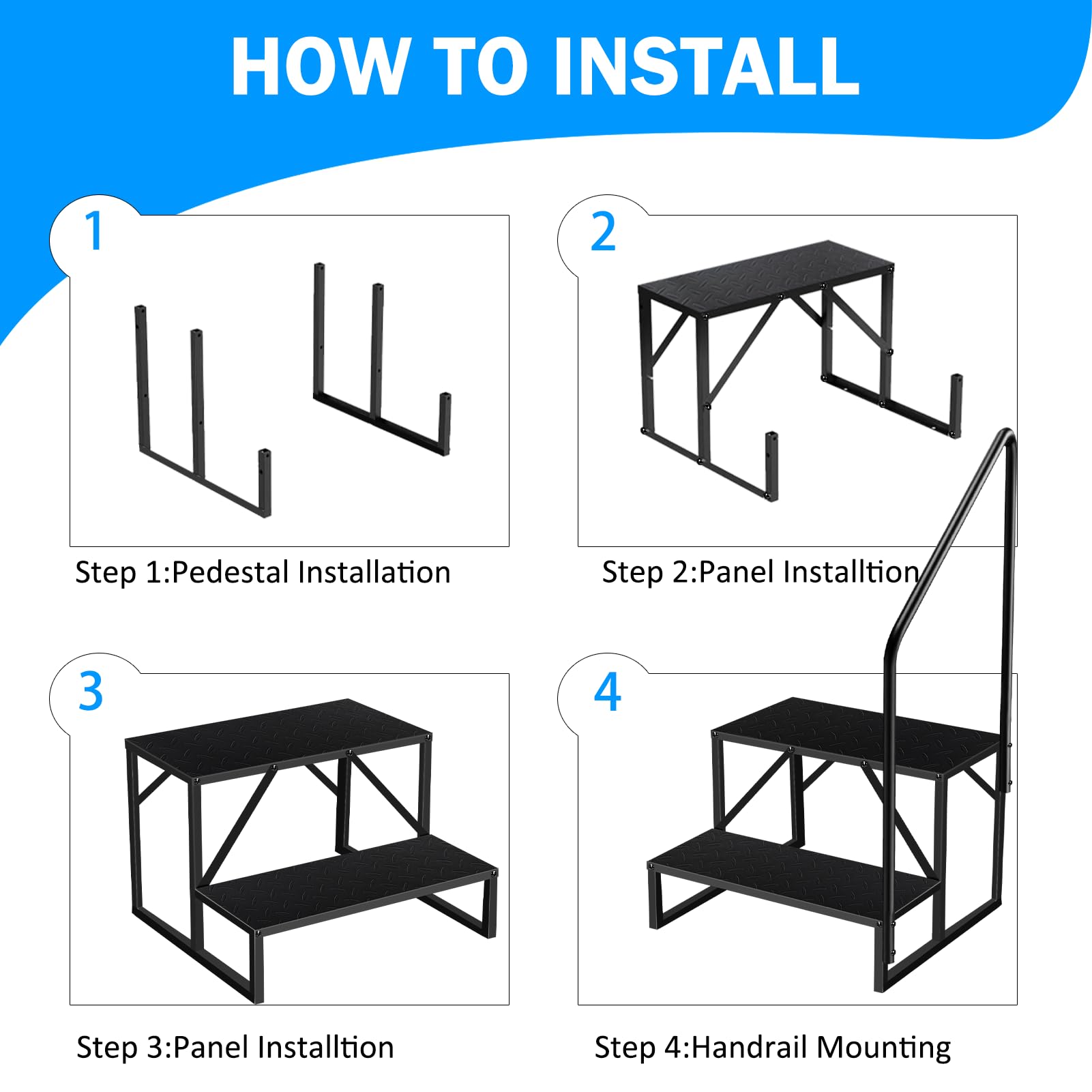 HOW TO INSTALL

1

Step 1:Pedestal Installation

2

Step 2:Panel Installtion

3

Step 3:Panel Installtion

4

Step 4:Handrail Mounting