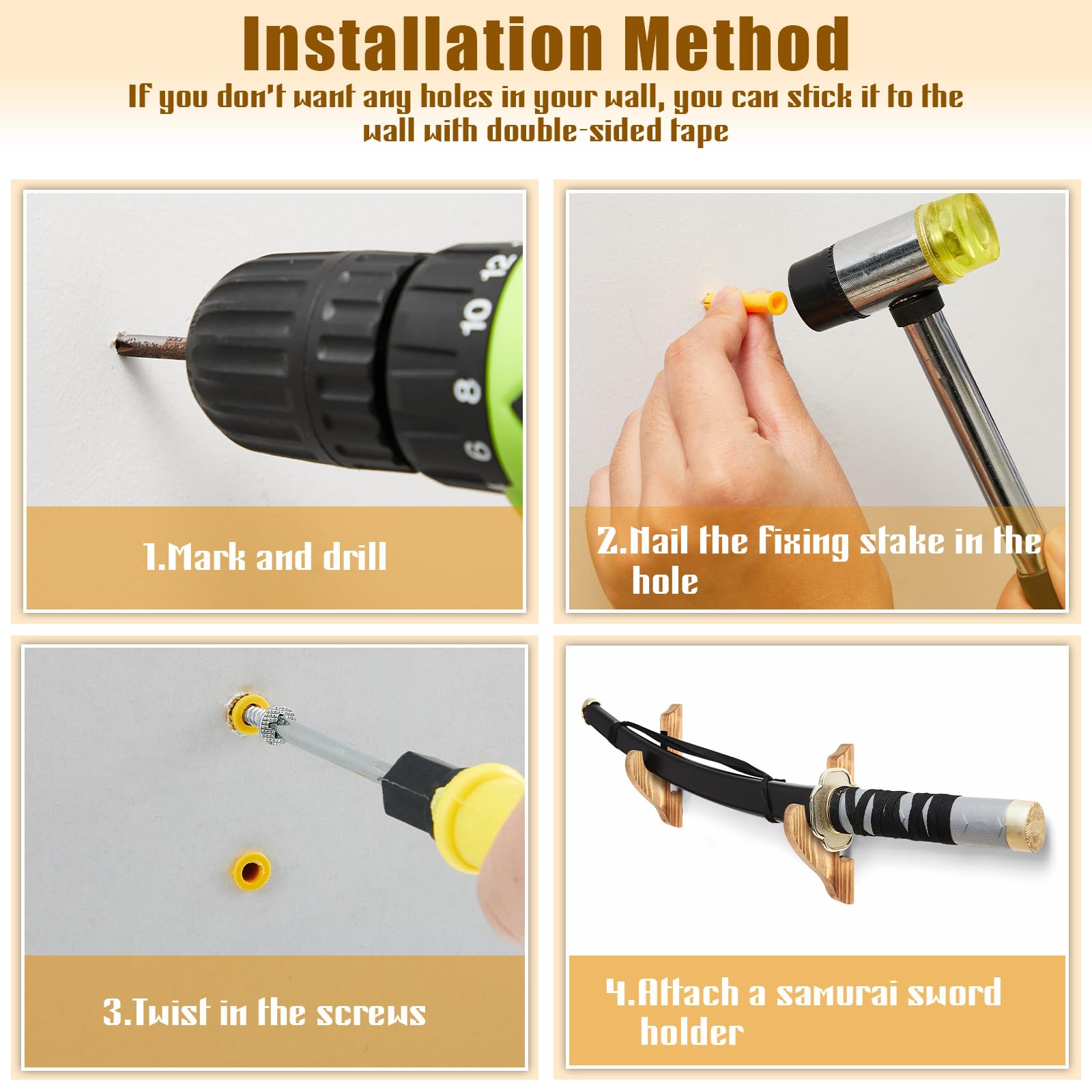 Installation Method

If you don't want any holes in your wall, you can stick it to the wall with double-sided tape

12
10
8
6

1.Mark and drill

2.Nail the fixing stake in the hole

3.Twist in the screws

4.Attach a samurai sword holder