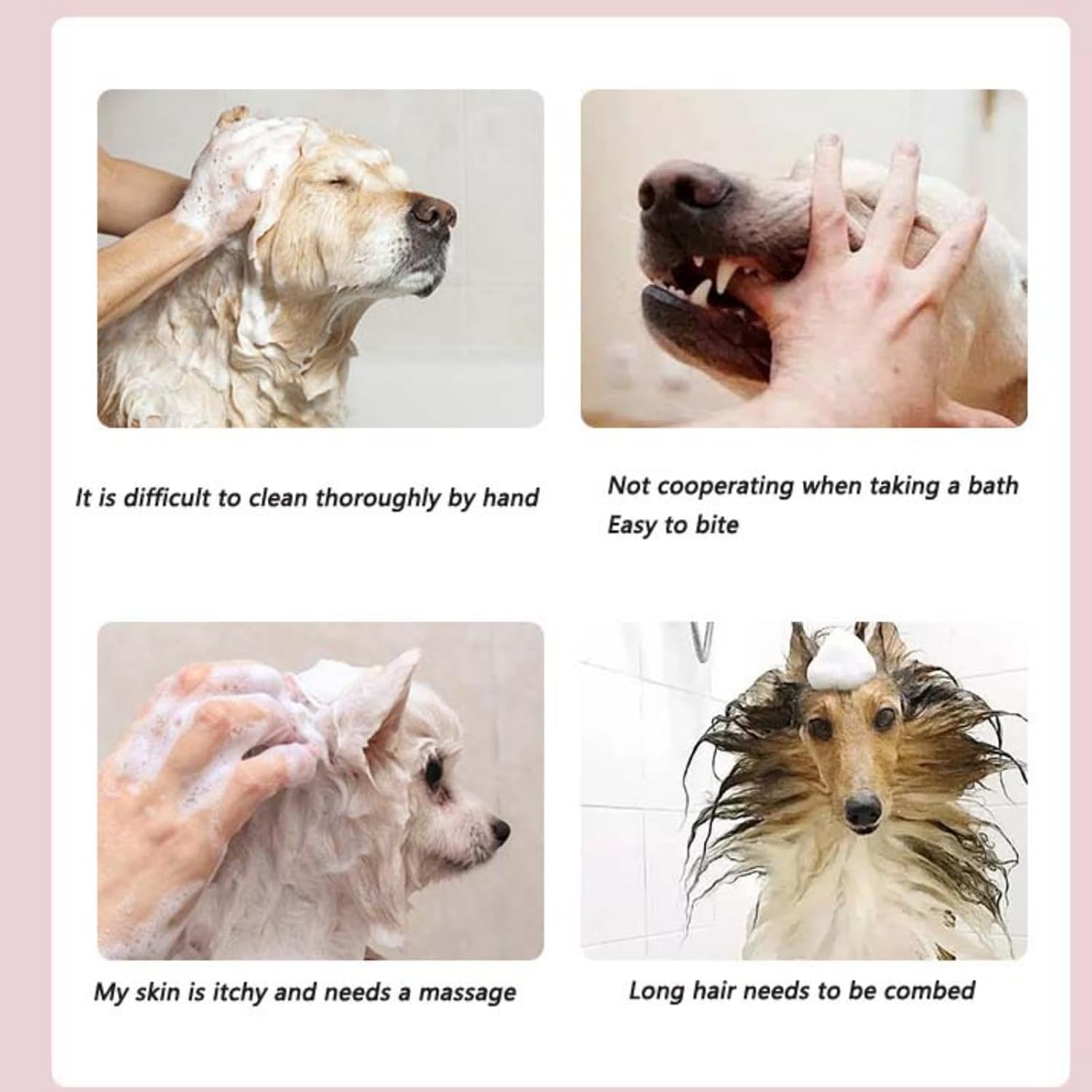 It is difficult to clean thoroughly by hand

Not cooperating when taking a bath
Easy to bite

My skin is itchy and needs a massage

Long hair needs to be combed