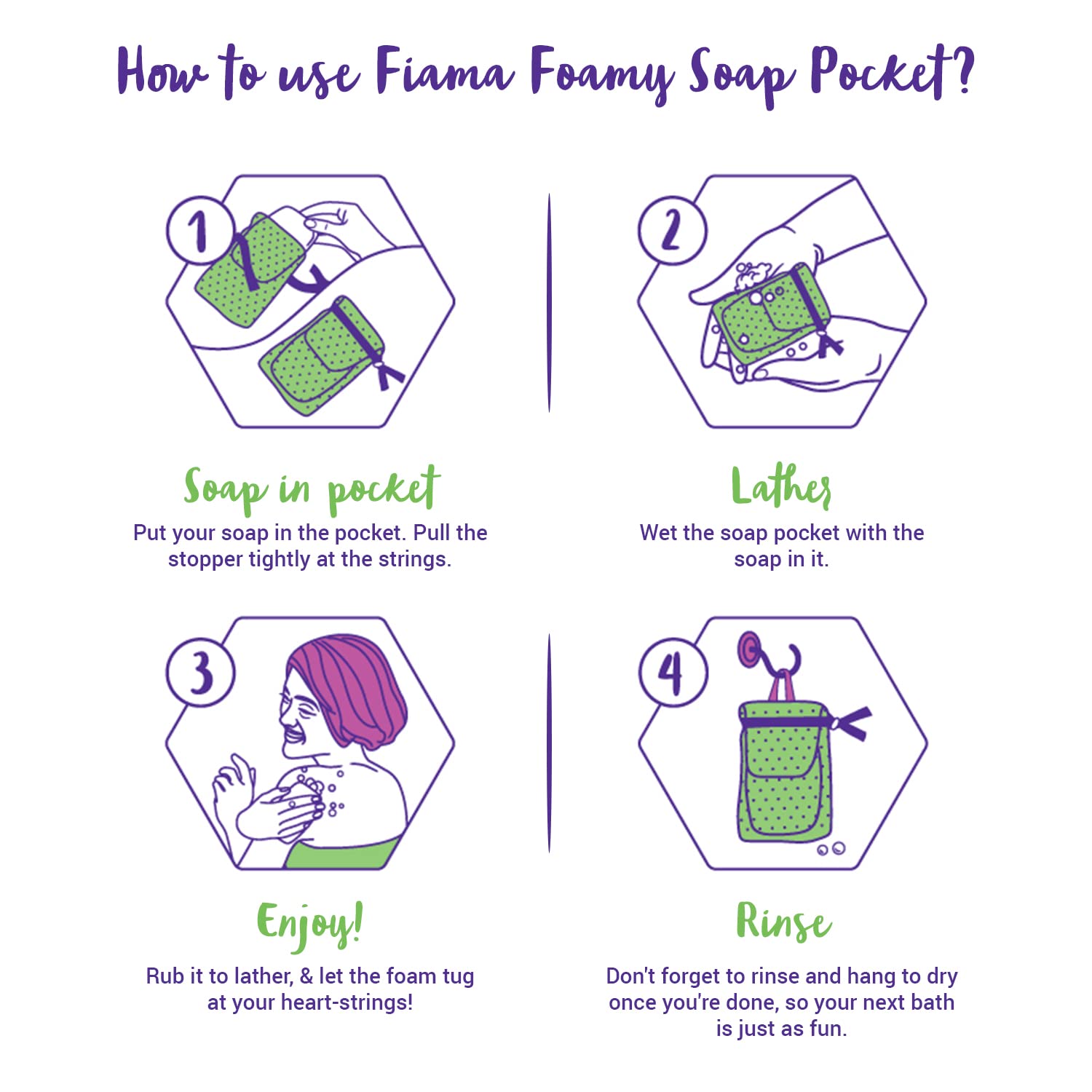 How to use Fiama Foamy Soap Pocket?

1

Soap in pocket
Put your soap in the pocket. Pull the stopper tightly at the strings.

2

Lather
Wet the soap pocket with the soap in it.

3

Enjoy!
Rub it to lather, & let the foam tug at your heart-strings!

4

Rinse
Don't forget to rinse and hang to dry once you're done, so your next bath is just as fun.