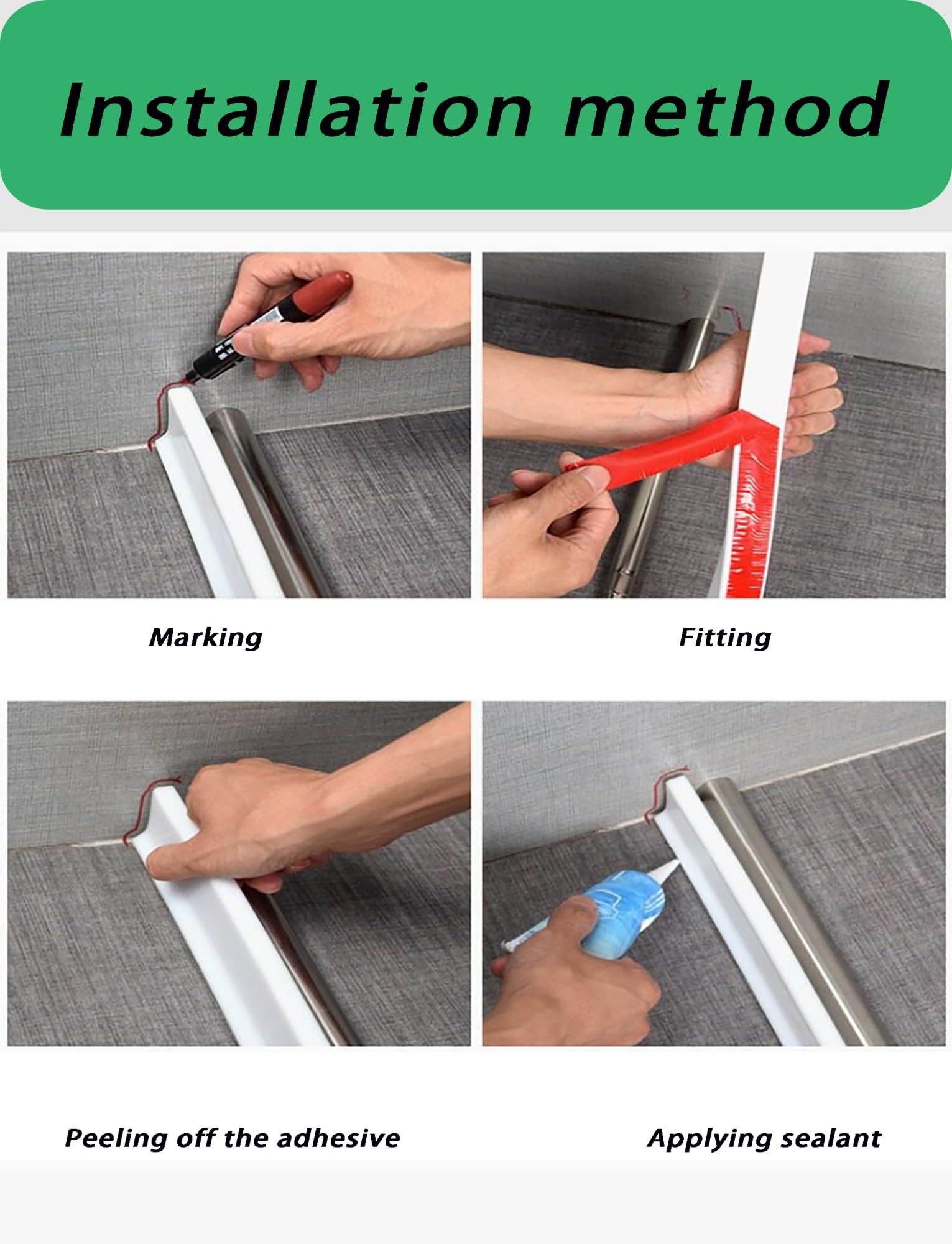 Installation method

Marking

Fitting

Peeling off the adhesive

Applying sealant