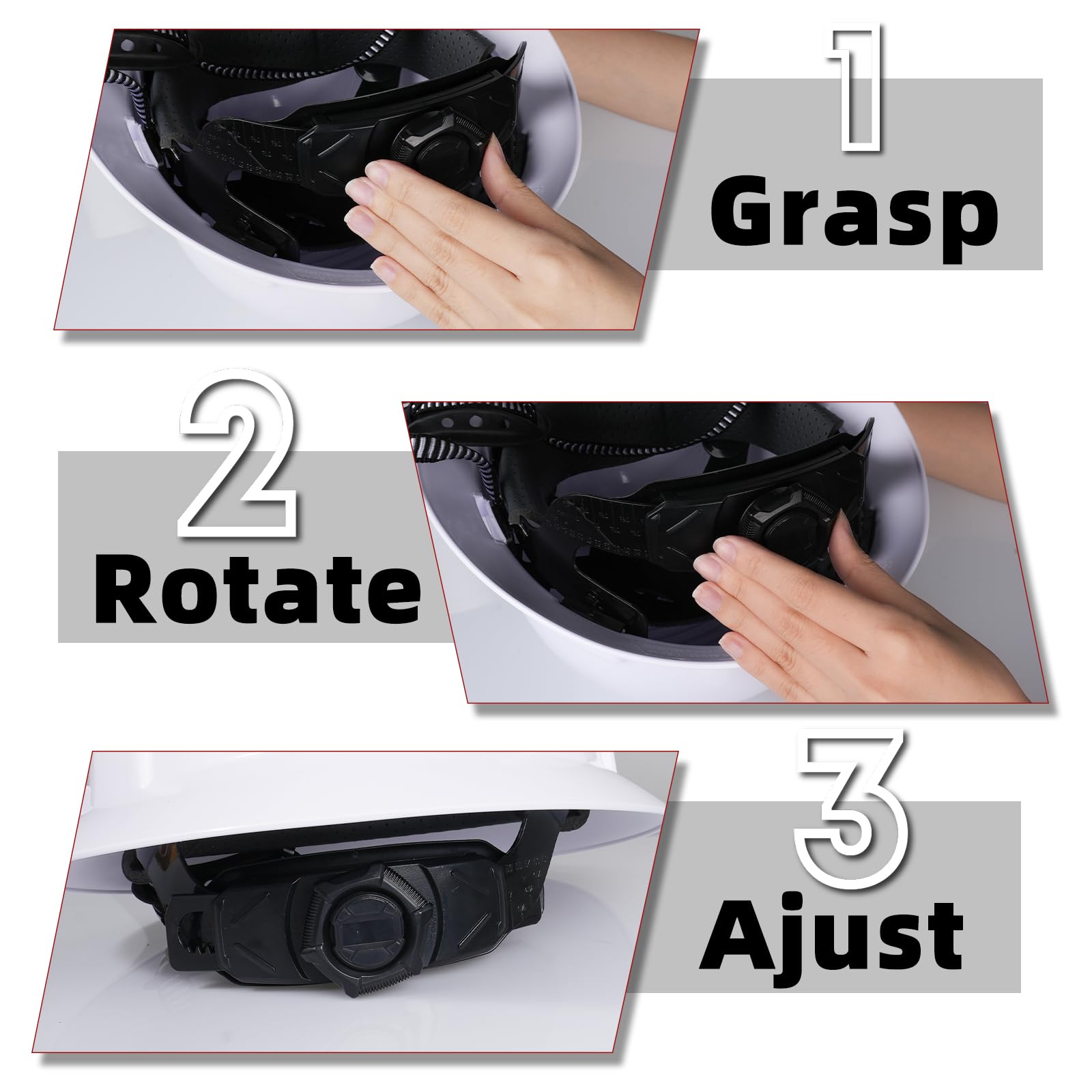 1
Grasp

2
Rotate

3
Ajust