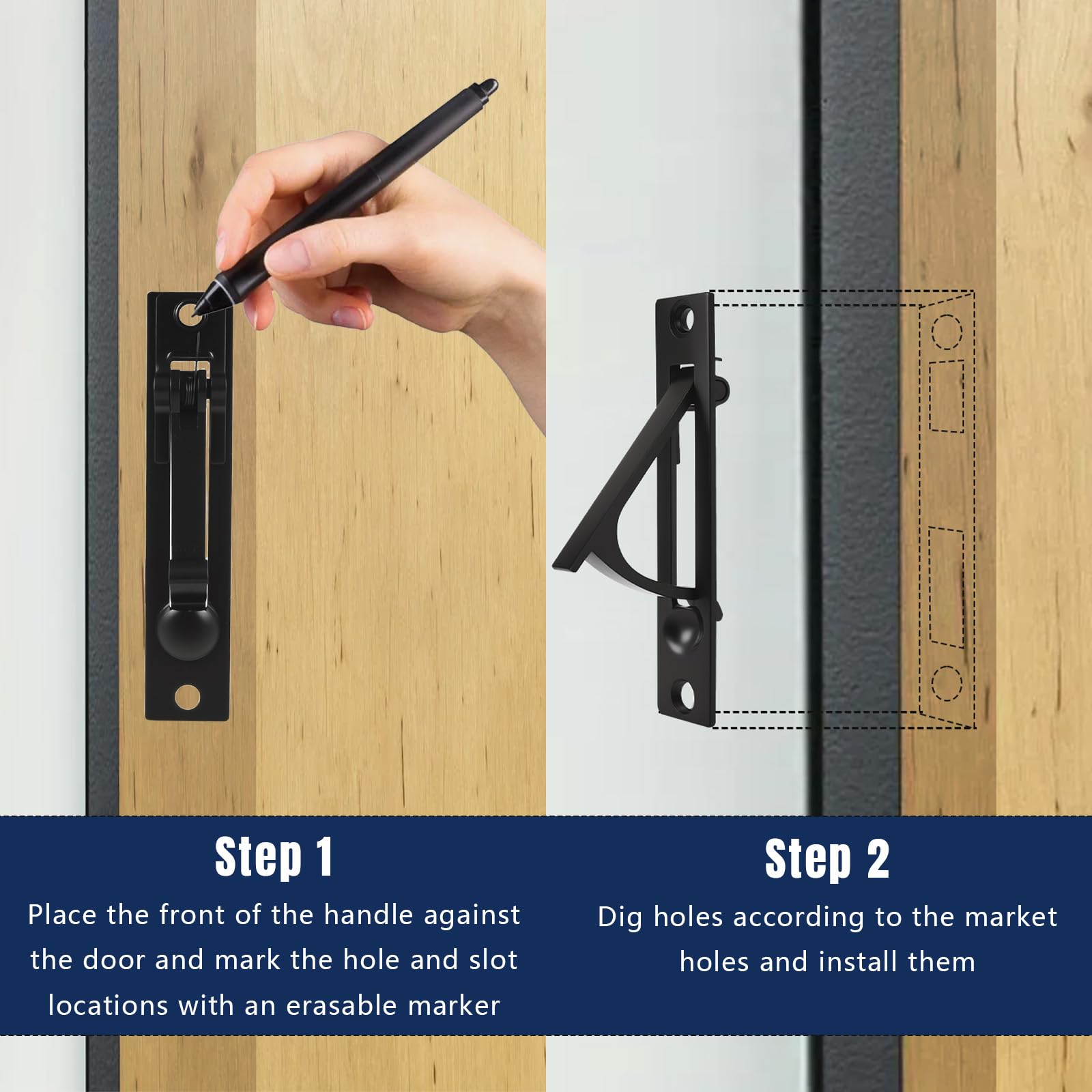 Step 1

Place the front of the handle against the door and mark the hole and slot locations with an erasable marker

Step 2

Dig holes according to the market holes and install them