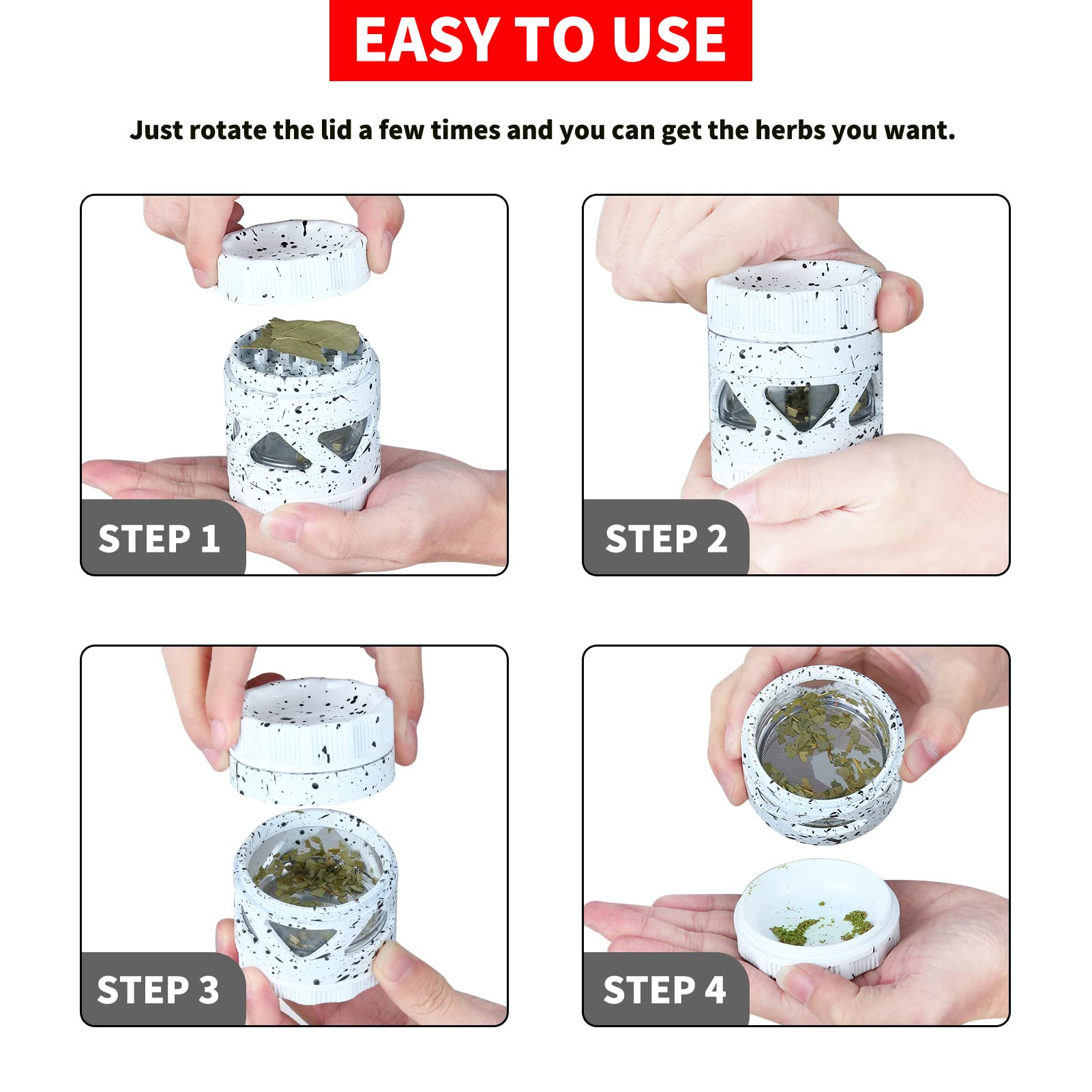 EASY TO USE

Just rotate the lid a few times and you can get the herbs you want.

STEP 1

STEP 2

STEP 3

STEP 4