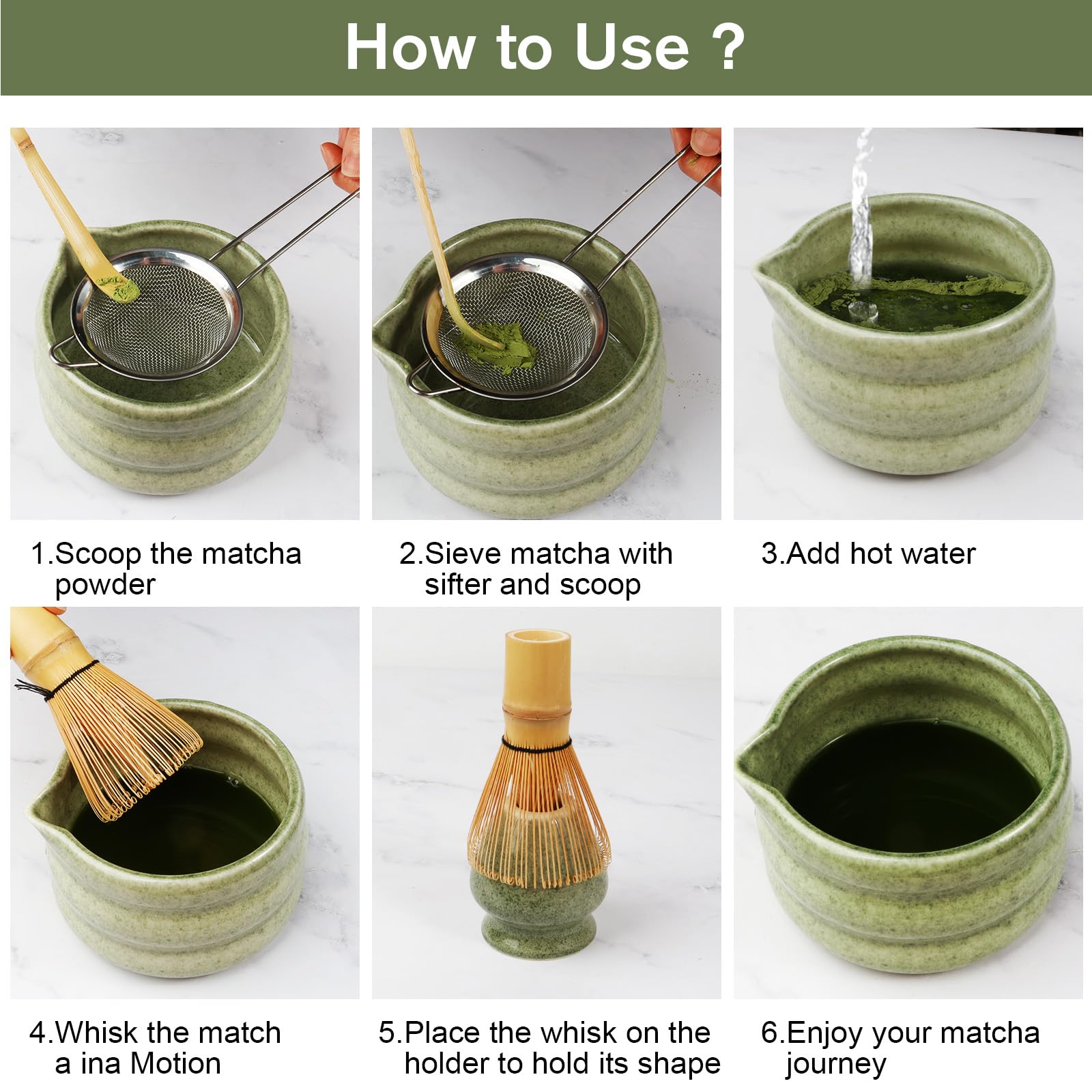 How to Use ?

1.Scoop the matcha powder

2.Sieve matcha with sifter and scoop

3.Add hot water

4.Whisk the match a ina Motion

5.Place the whisk on the holder to hold its shape

6.Enjoy your matcha journey