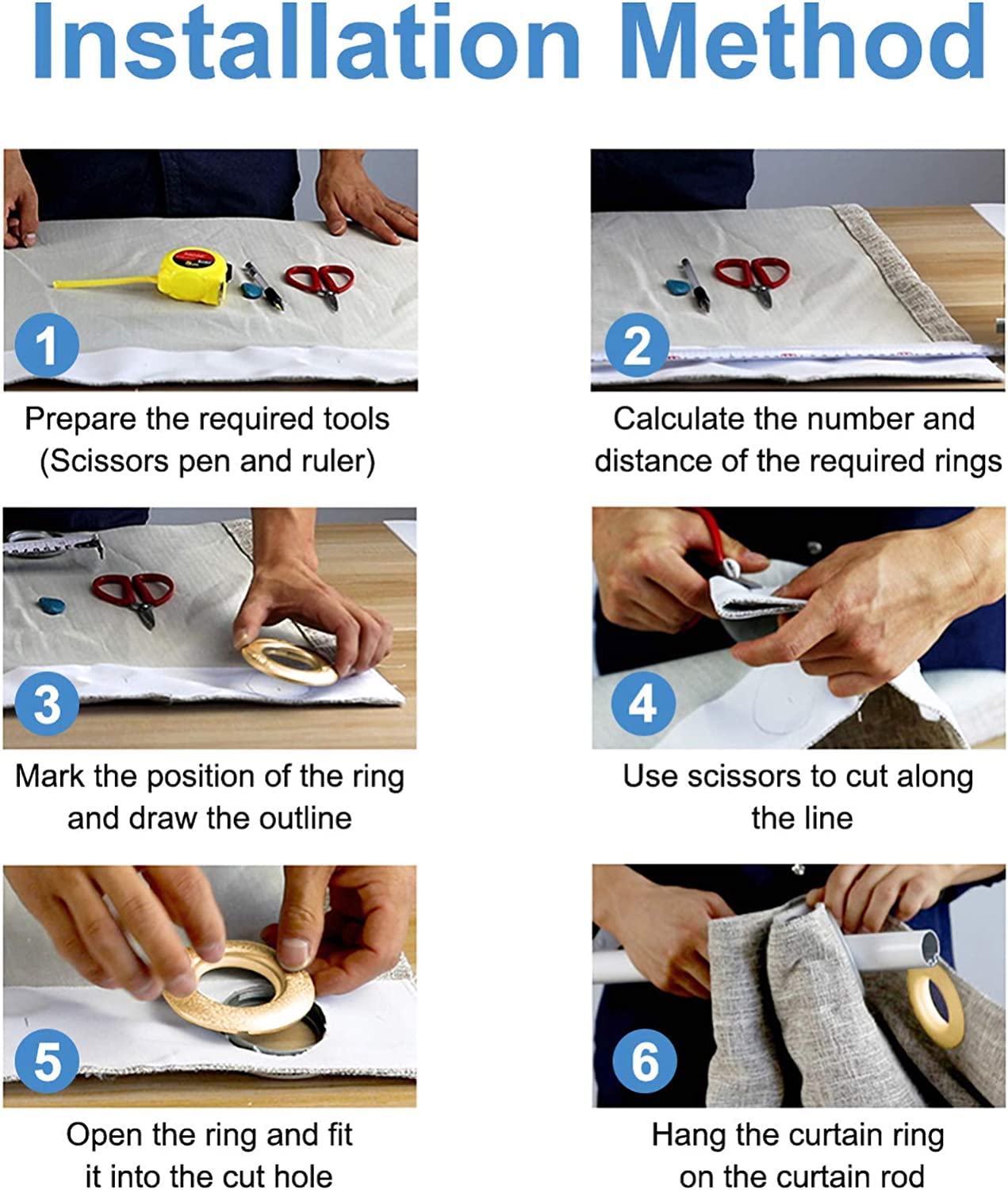 Installation Method

1

Prepare the required tools (Scissors pen and ruler)

2

Calculate the number and distance of the required rings

3

Mark the position of the ring and draw the outline

4

Use scissors to cut along the line

5

Open the ring and fit it into the cut hole

6

Hang the curtain ring on the curtain rod